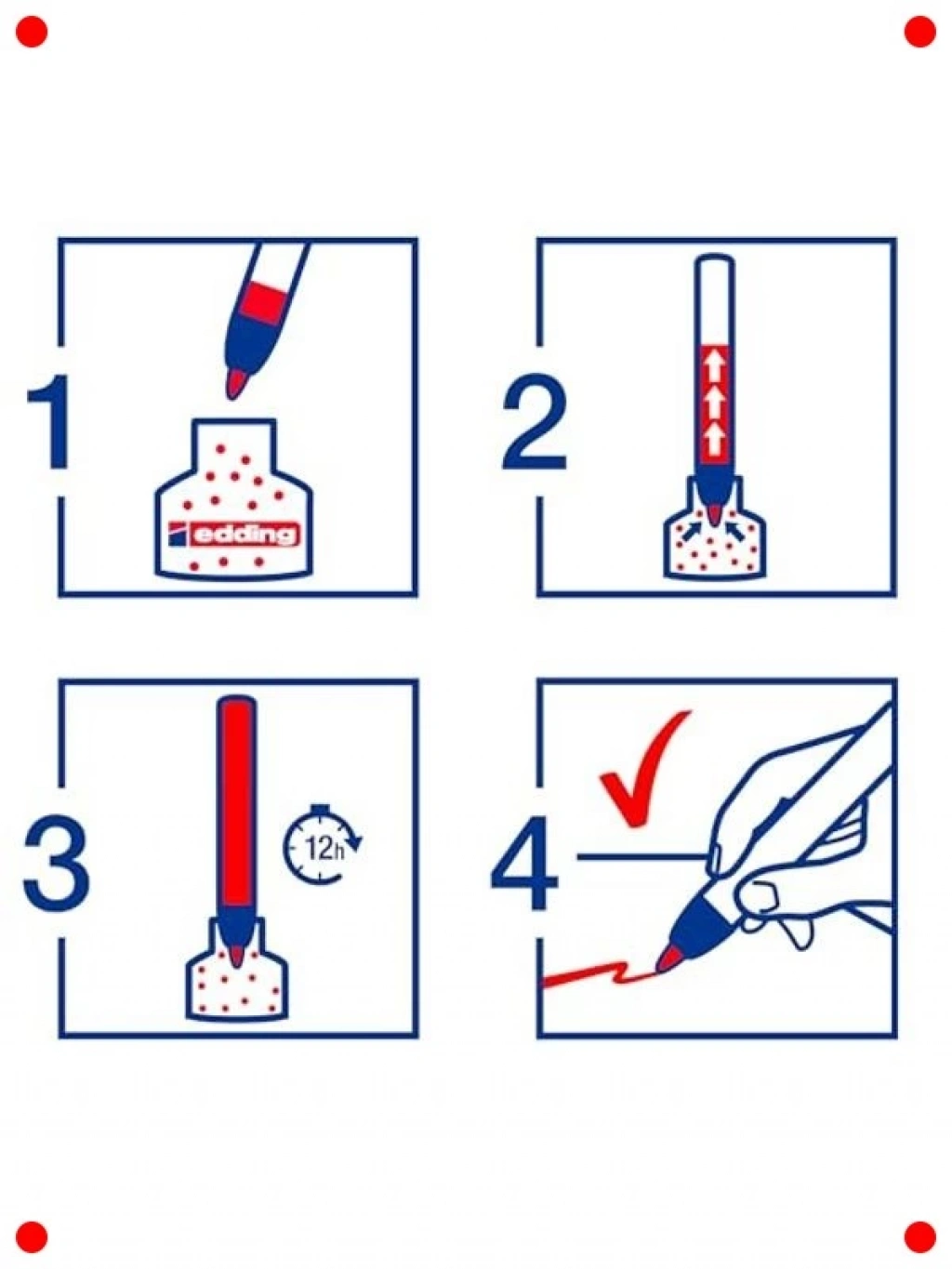 1

edding

2

3

12h

4