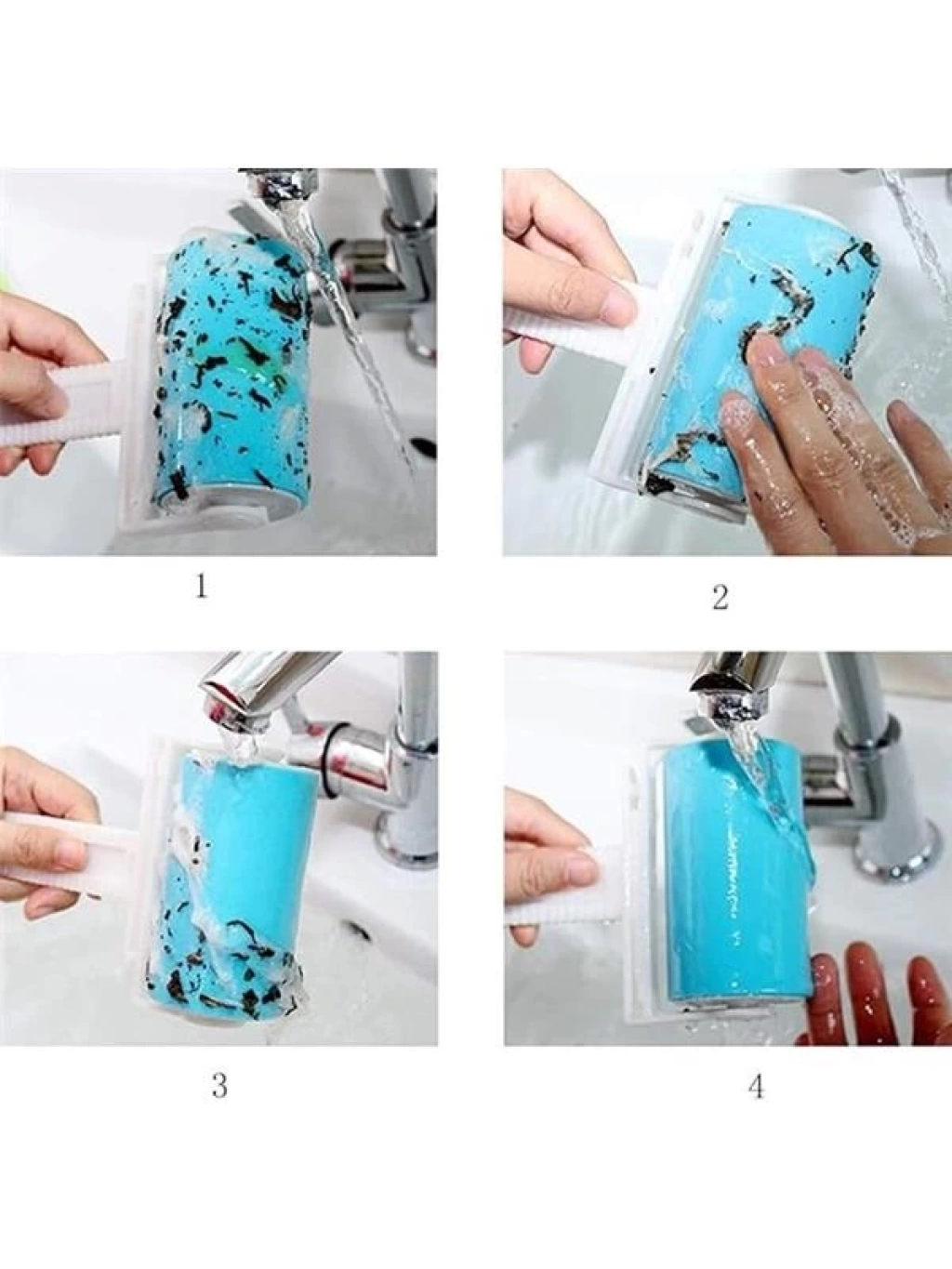 1

2

3

4