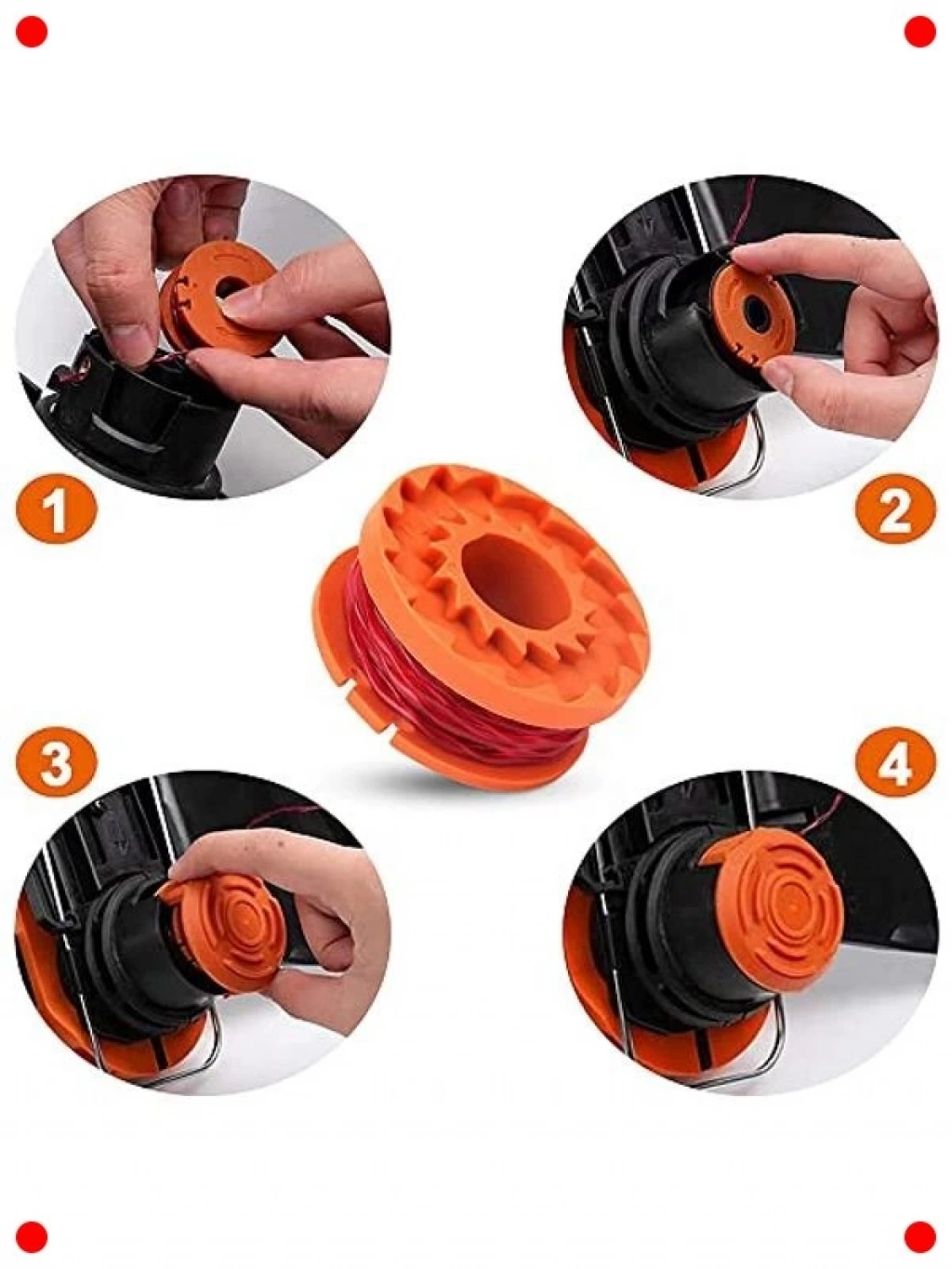 1

2

3

4