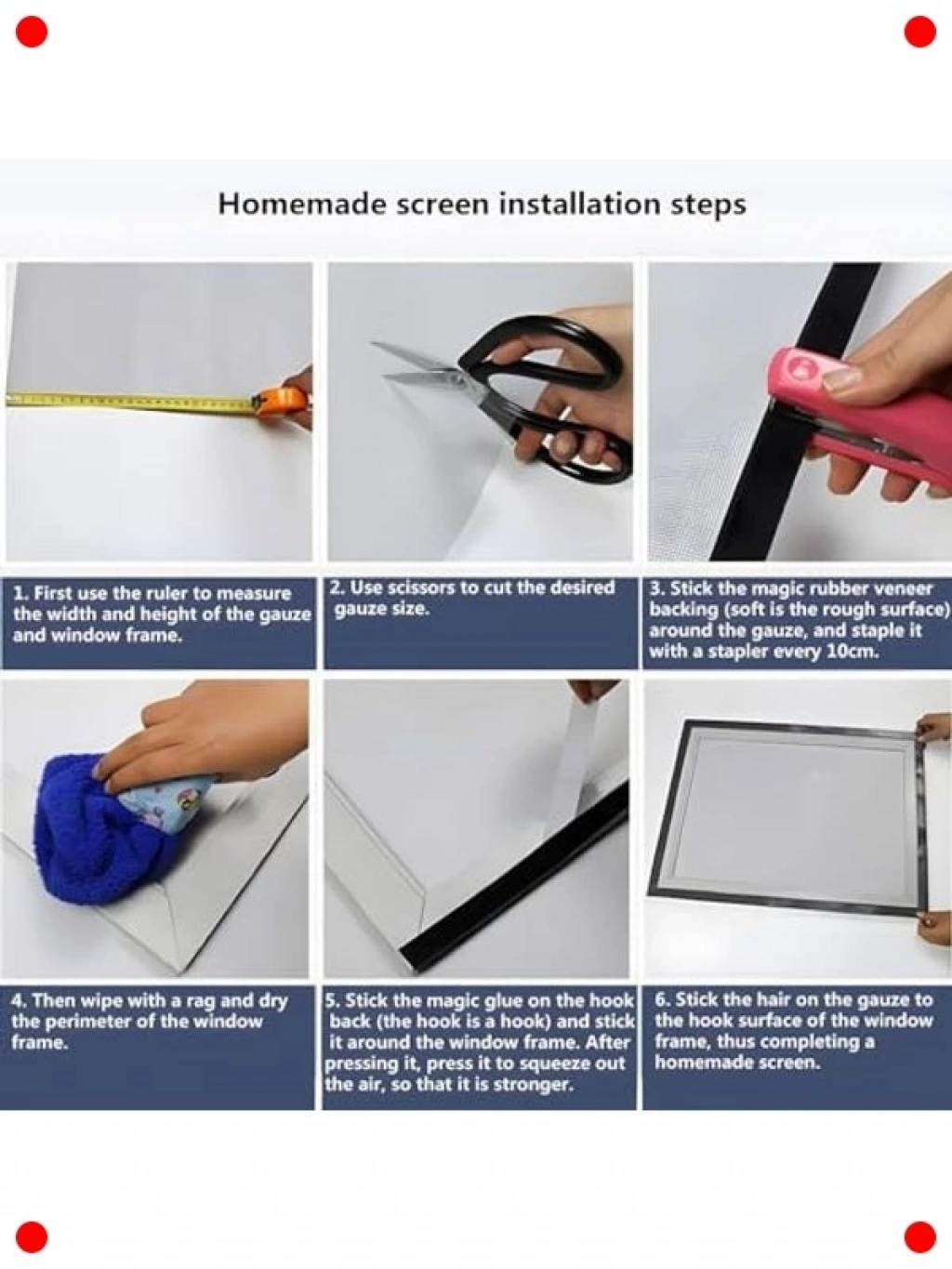 Homemade screen installation steps

1. First use the ruler to measure the width and height of the gauze and window frame.

2. Use scissors to cut the desired gauze size.

3. Stick the magic rubber veneer backing (soft is the rough surface) around the gauze, and staple it with a stapler every 10cm.

4. Then wipe with a rag and dry the perimeter of the window frame.

5. Stick the magic glue on the hook back (the hook is a hook) and stick it around the window frame. After pressing it, press it to squeeze out the air, so that it is stronger.

6. Stick the hair on the gauze to the hook surface of the window frame, thus completing a homemade screen.