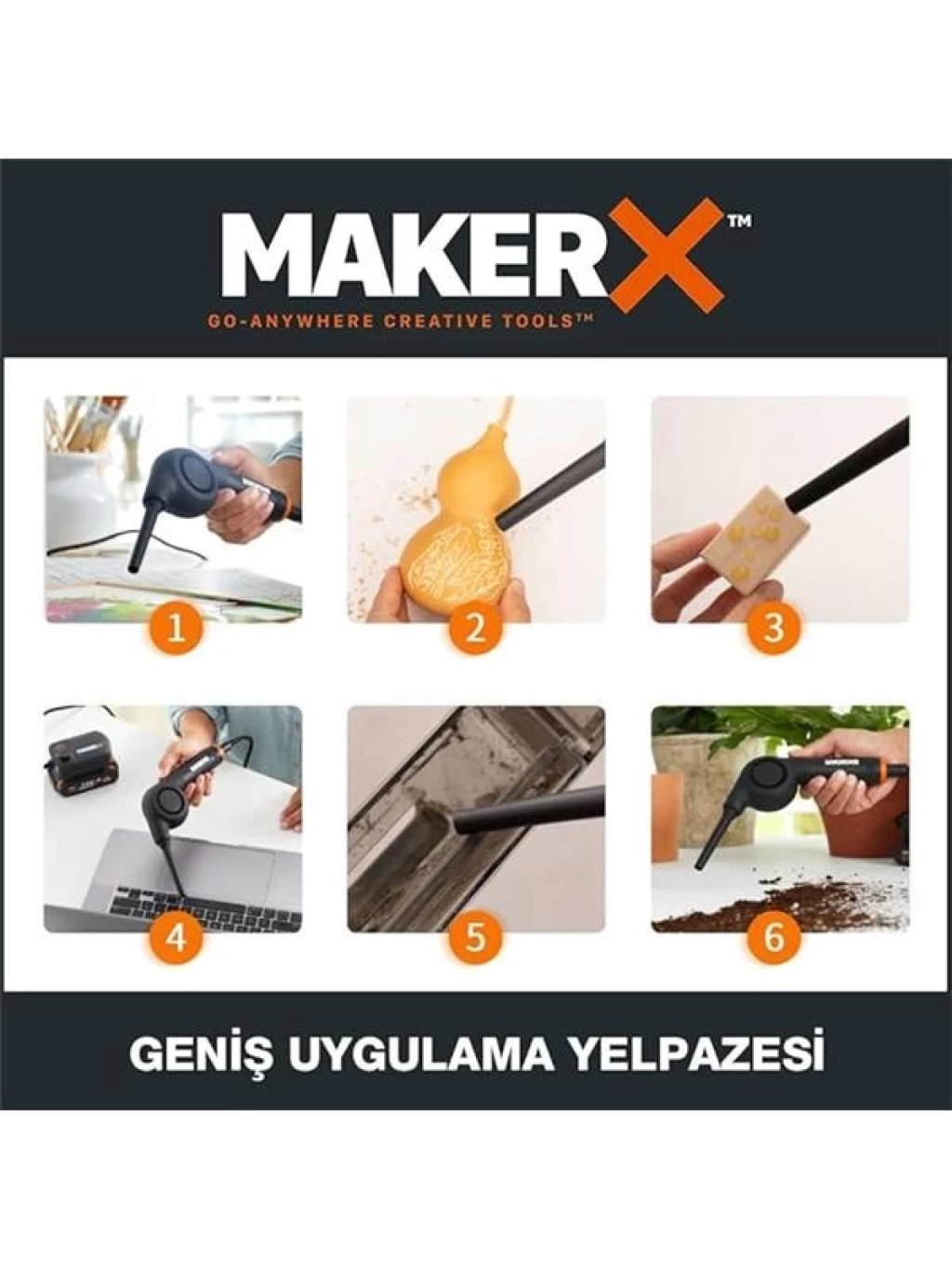 MAKERX™
GO-ANYWHERE CREATIVE TOOLS™

1
2
3
4
5
6

GENİŞ UYGULAMA YELPAZESİ