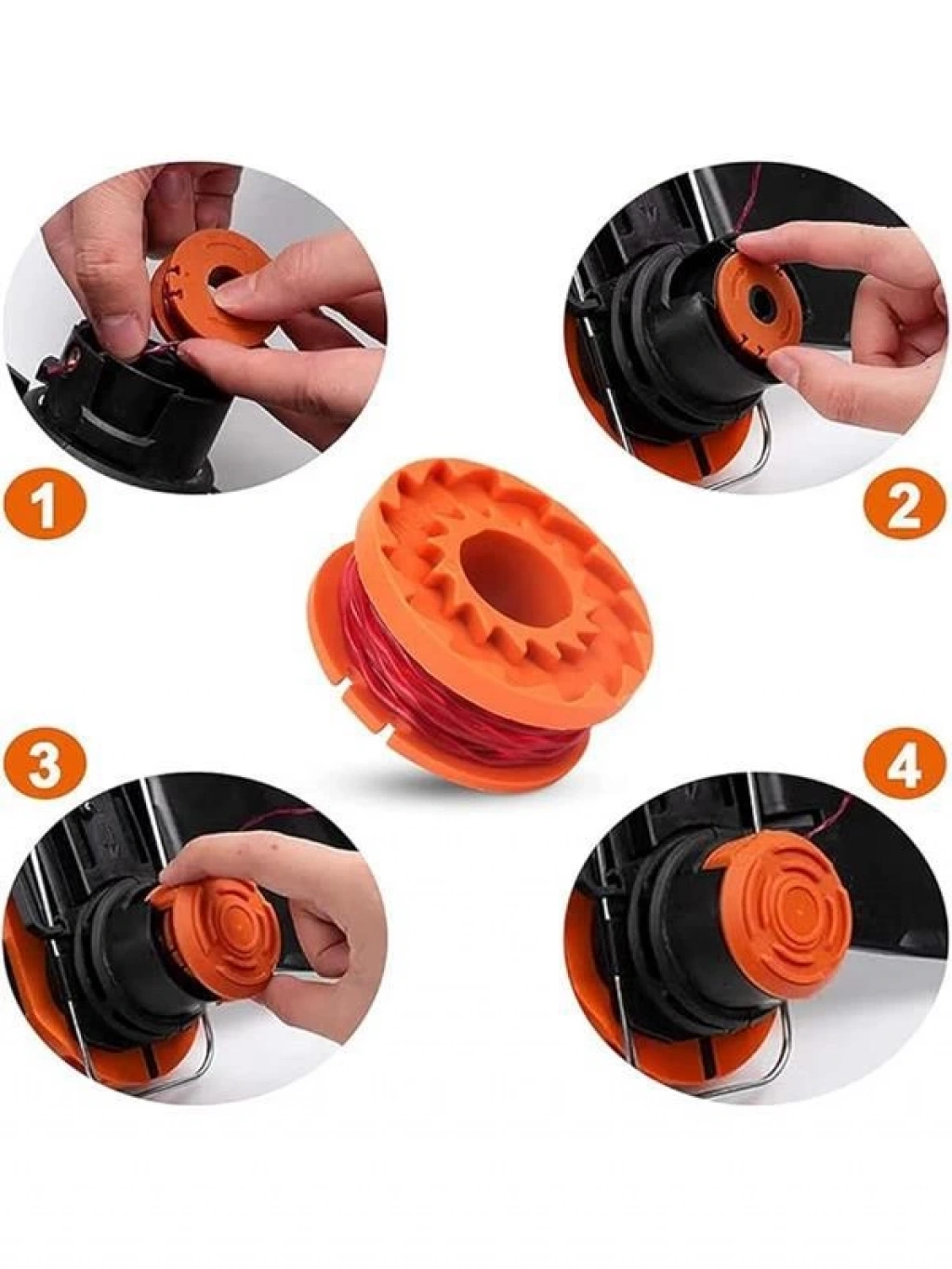 1

2

3

4