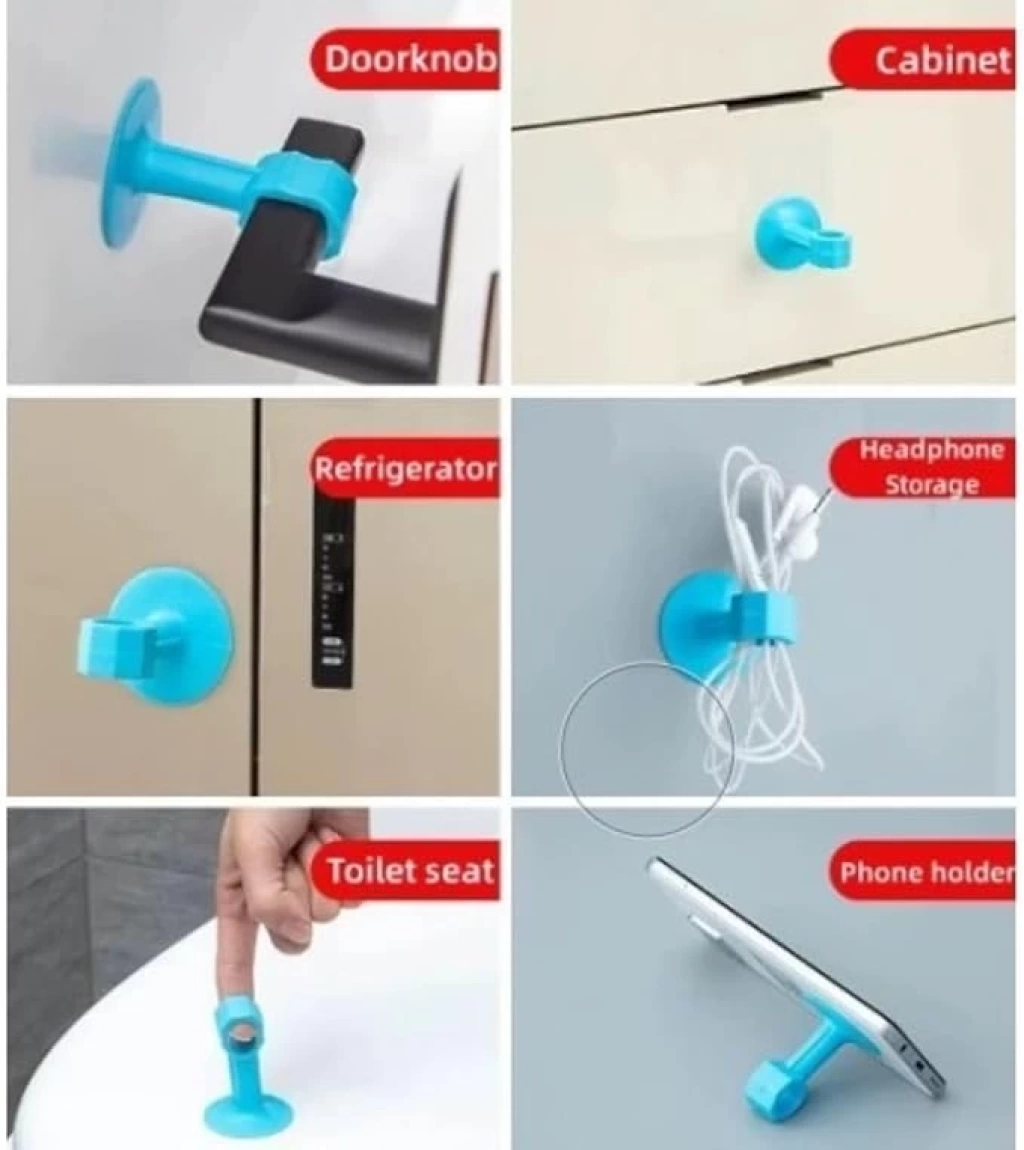 Doorknob

Cabinet

Refrigerator

Headphone Storage

Toilet seat

Phone holder