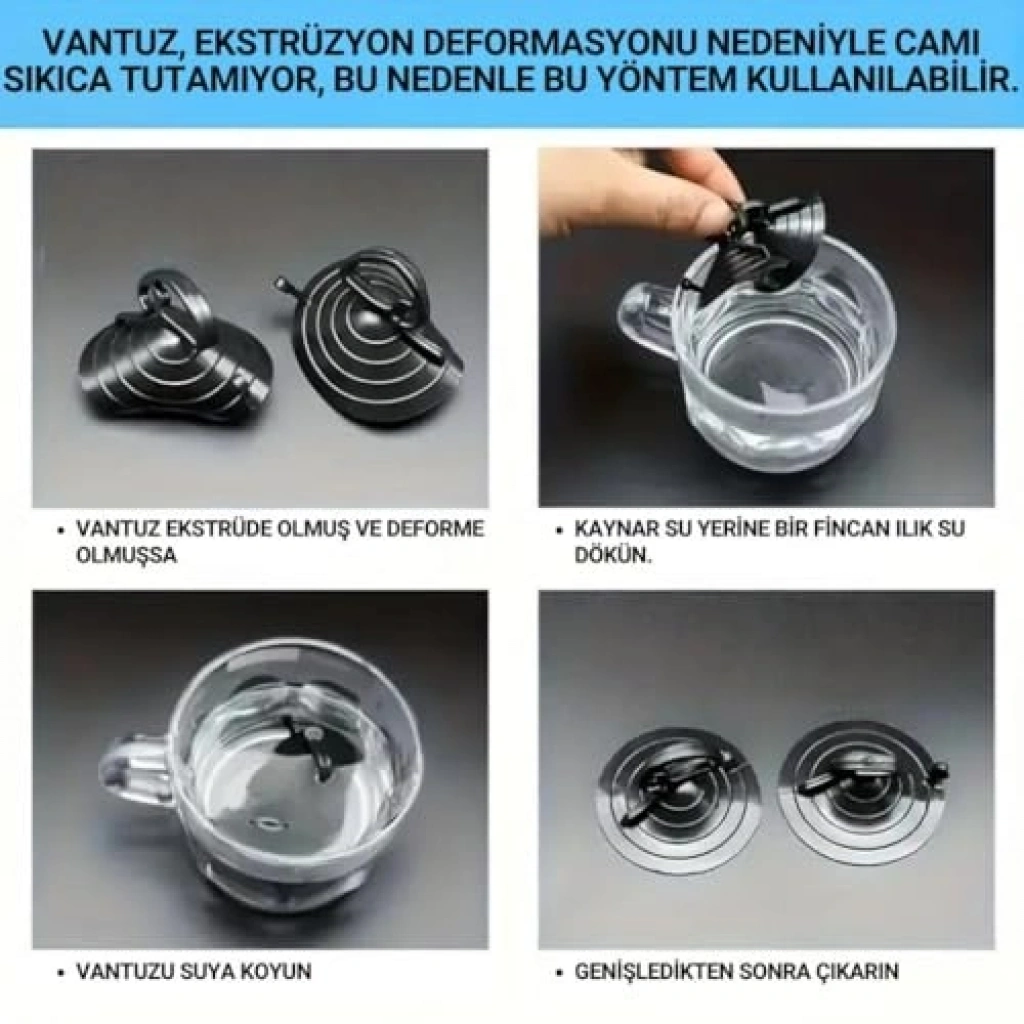 VANTUZ, EKSTRÜZYON DEFORMASYONU NEDENİYLE CAMI SIKICA TUTAMIYOR, BU NEDENLE BU YÖNTEM KULLANILABİLİR.

• VANTUZ EKSTRÜDE OLMUŞ VE DEFORME OLMUŞSA

• KAYNAR SU YERİNE BİR FİNCAN ILIK SU DÖKÜN.

• VANTUZU SUYA KOYUN

• GENİŞLEDİKTEN SONRA ÇIKARIN