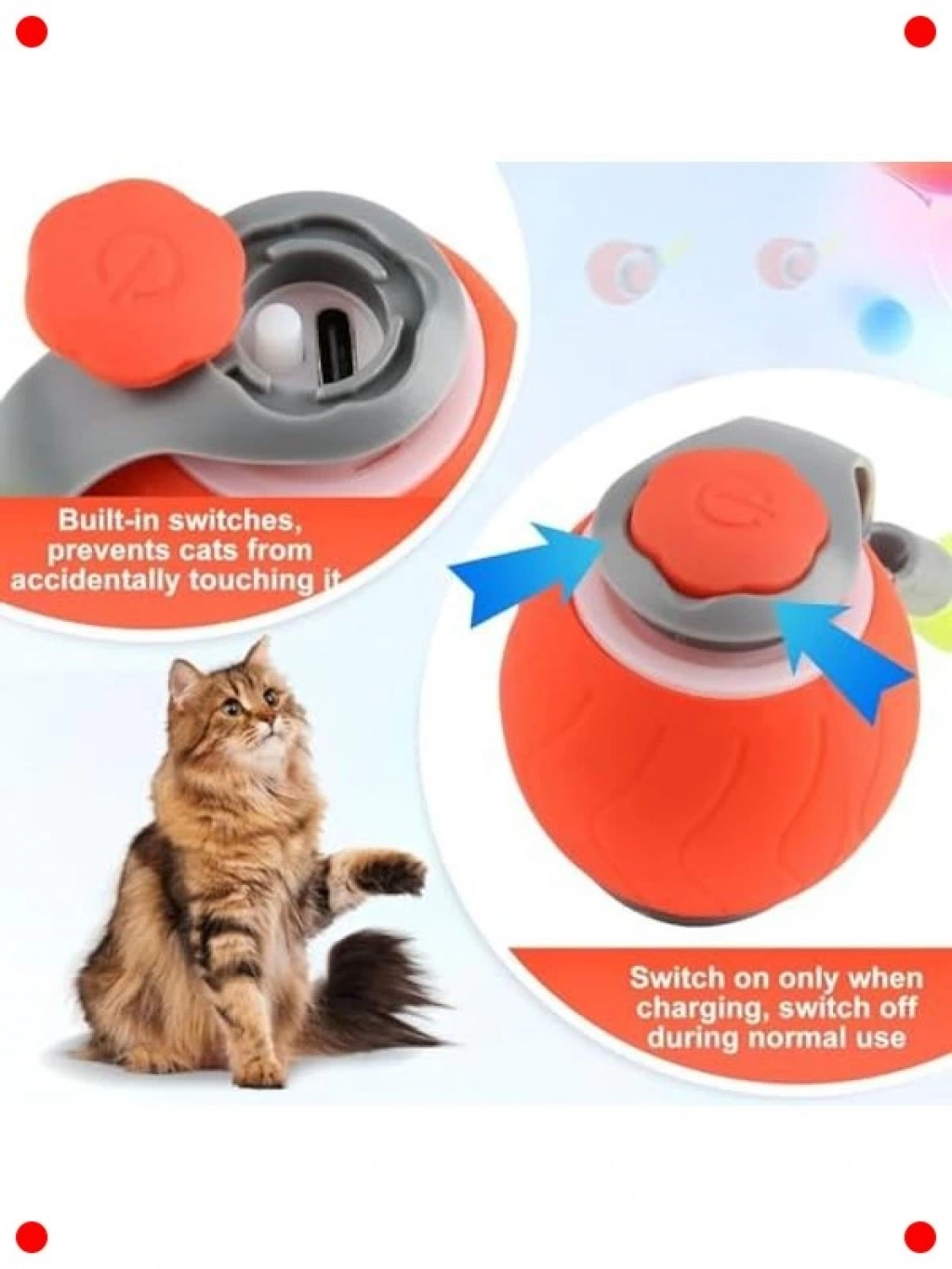 Built-in switches, prevents cats from accidentally touching it

Switch on only when charging, switch off during normal use