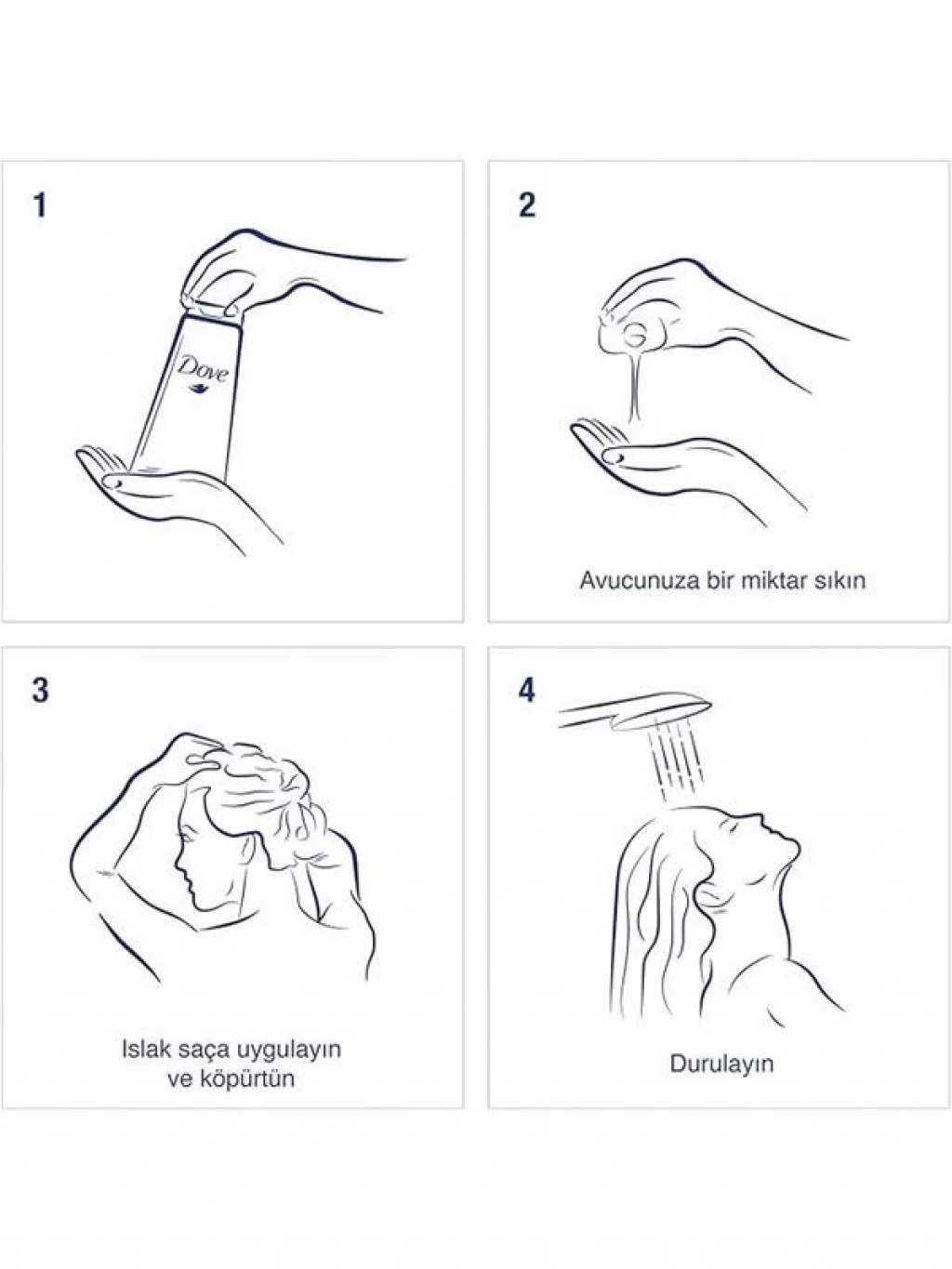 1

Dove

2

Avucunuza bir miktar sıkın

3

Islak saça uygulayın ve köpürtün

4

Durulayın