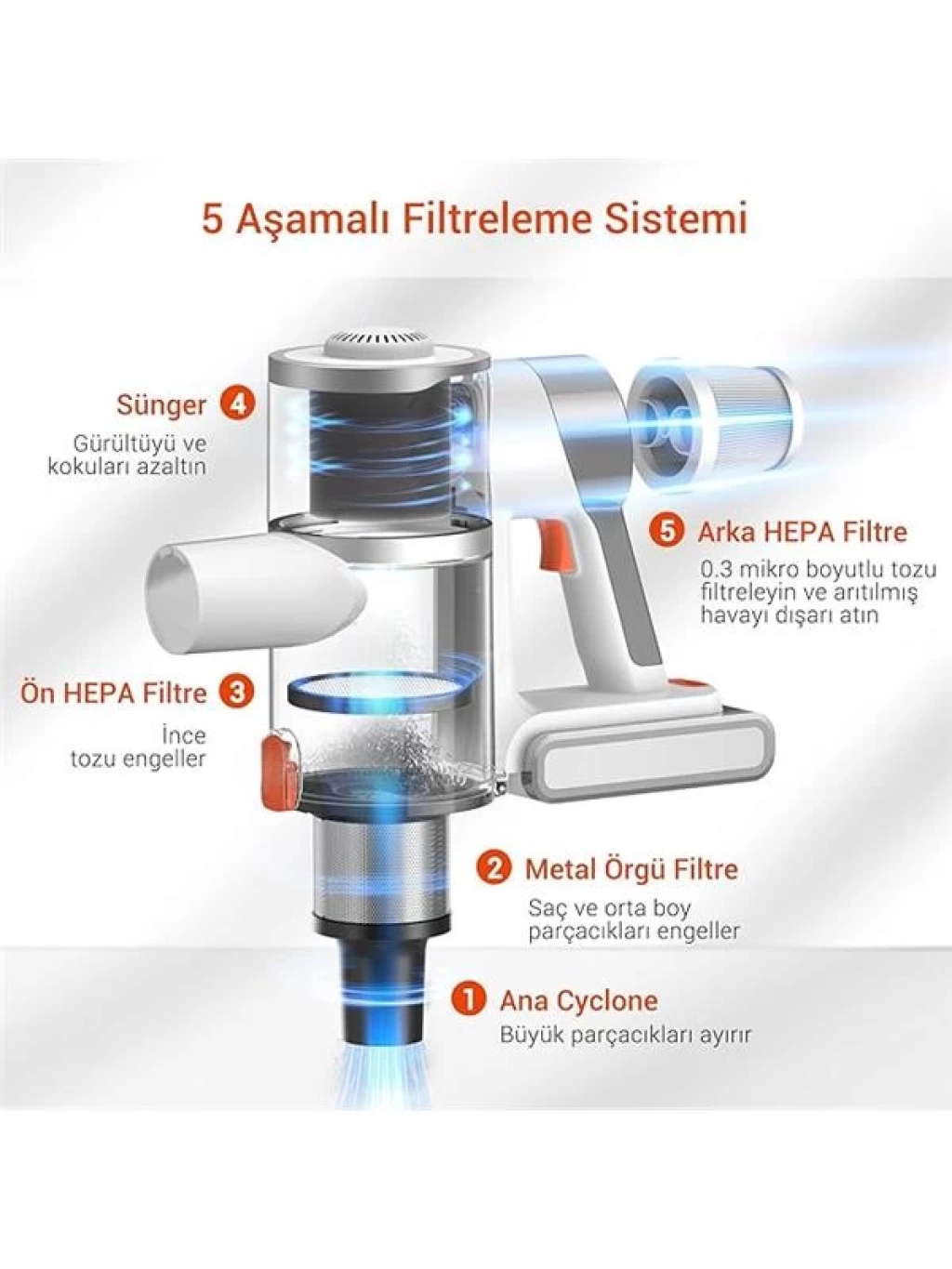 5 Aşamalı Filtreleme Sistemi

Sünger 4
Gürültüyü ve kokuları azaltın

5 Arka HEPA Filtre
0.3 mikro boyutlu tozu filtreleyin ve arıtılmış havayı dışarı atın

Ön HEPA Filtre 3
İnce tozu engeller

2 Metal Örgü Filtre
Saç ve orta boy parçacıkları engeller

1 Ana Cyclone
Büyük parçacıkları ayırır