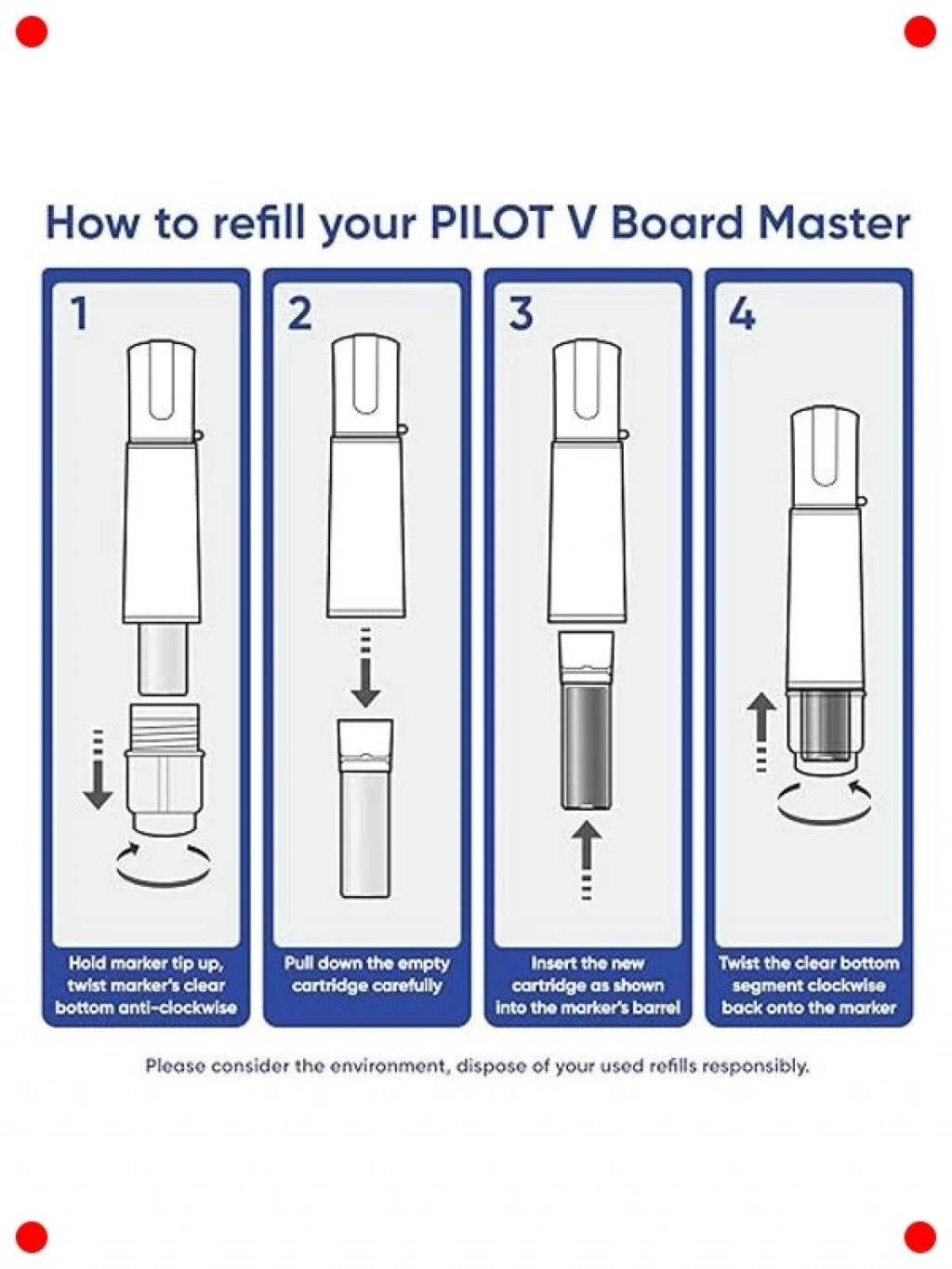 How to refill your PILOT V Board Master

1

Hold marker tip up, twist marker's clear bottom anti-clockwise

2

Pull down the empty cartridge carefully

3

Insert the new cartridge as shown into the marker's barrel

4

Twist the clear bottom segment clockwise back onto the marker

Please consider the environment, dispose of your used refills responsibly.