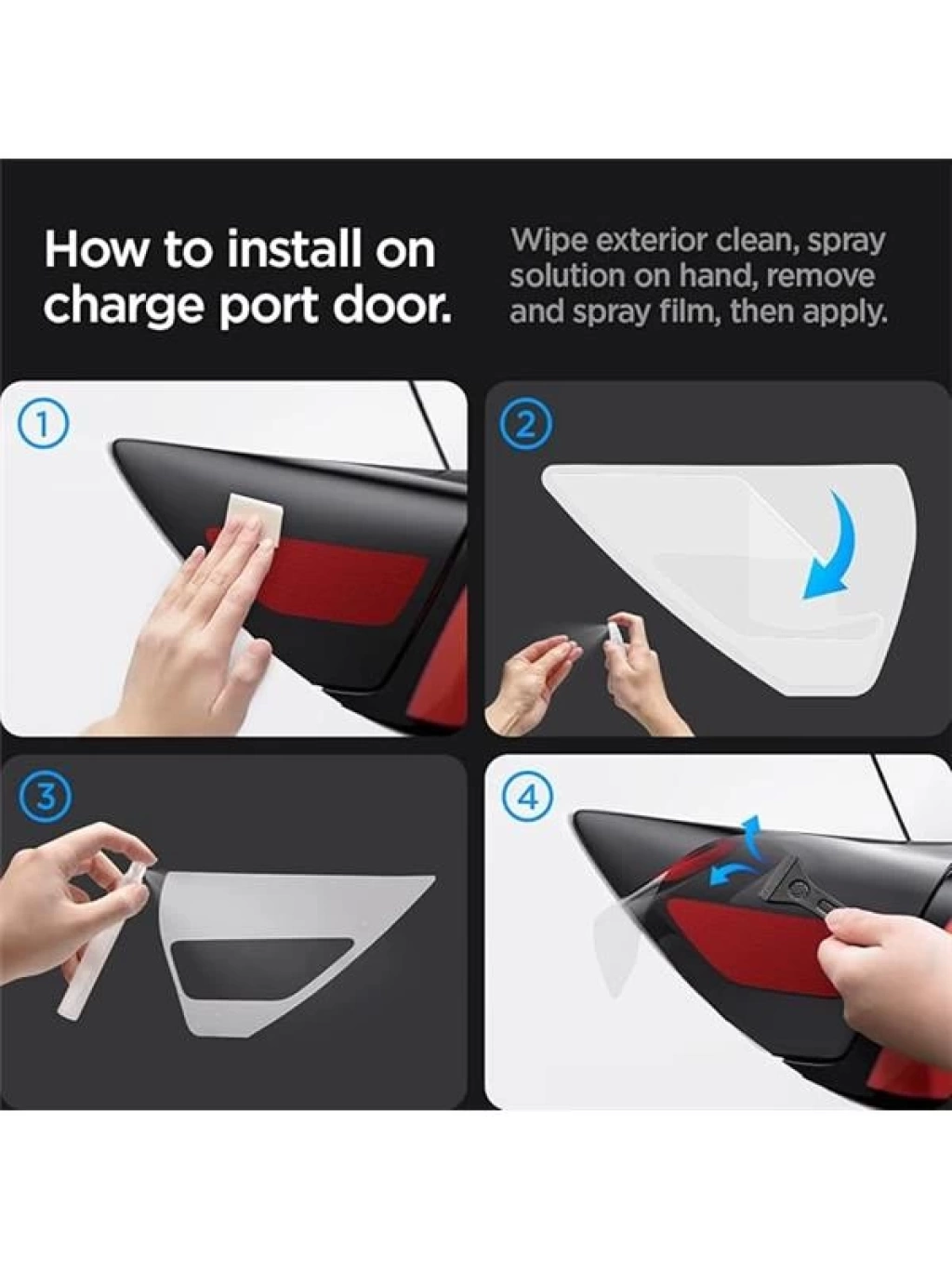 How to install on charge port door.

Wipe exterior clean, spray solution on hand, remove and spray film, then apply.

1

2

3

4