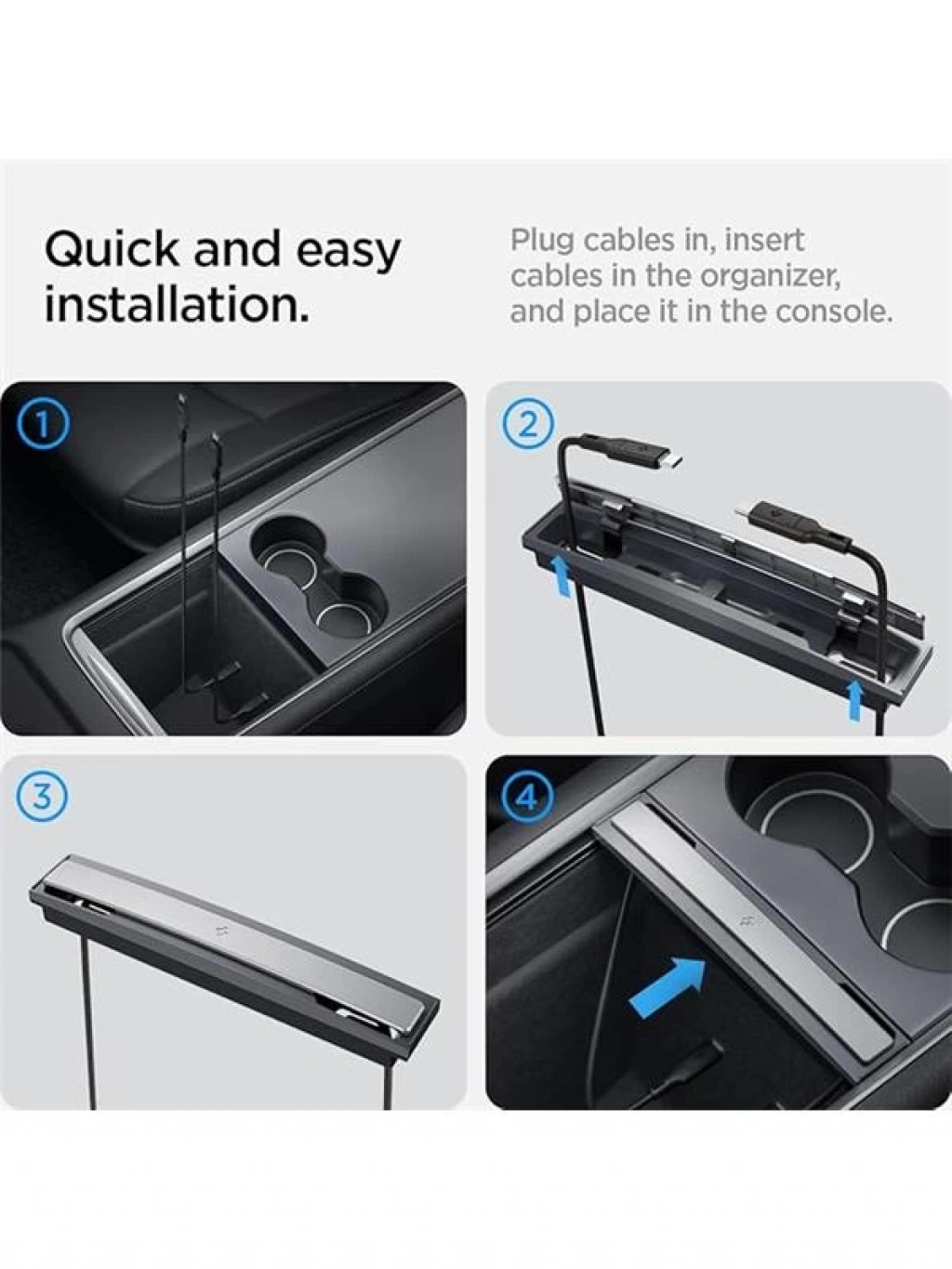 Quick and easy installation.

Plug cables in, insert cables in the organizer, and place it in the console.

1

2

3

4