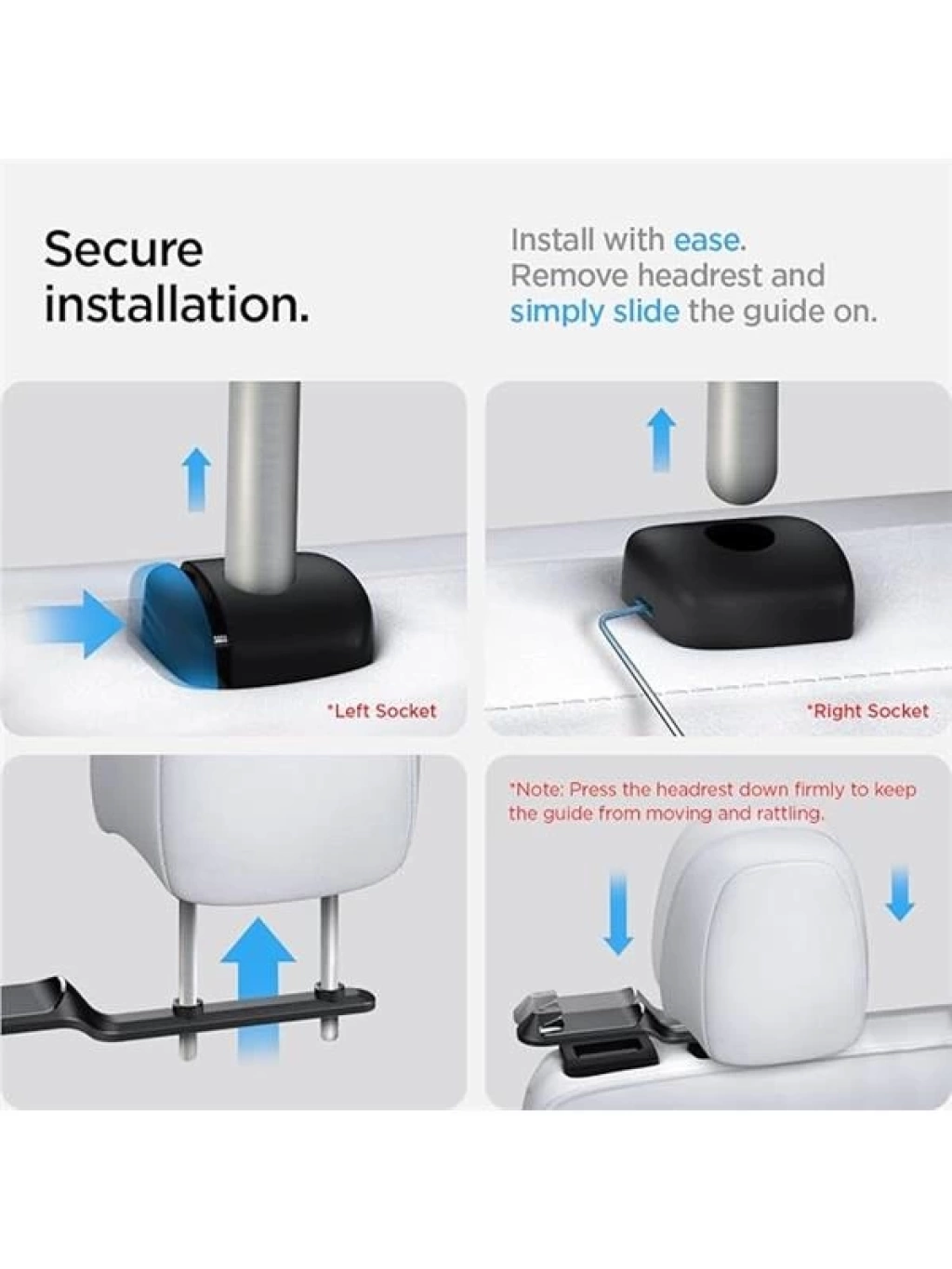 Secure installation.

Install with ease. Remove headrest and simply slide the guide on.

*Left Socket

*Right Socket

*Note: Press the headrest down firmly to keep the guide from moving and rattling.