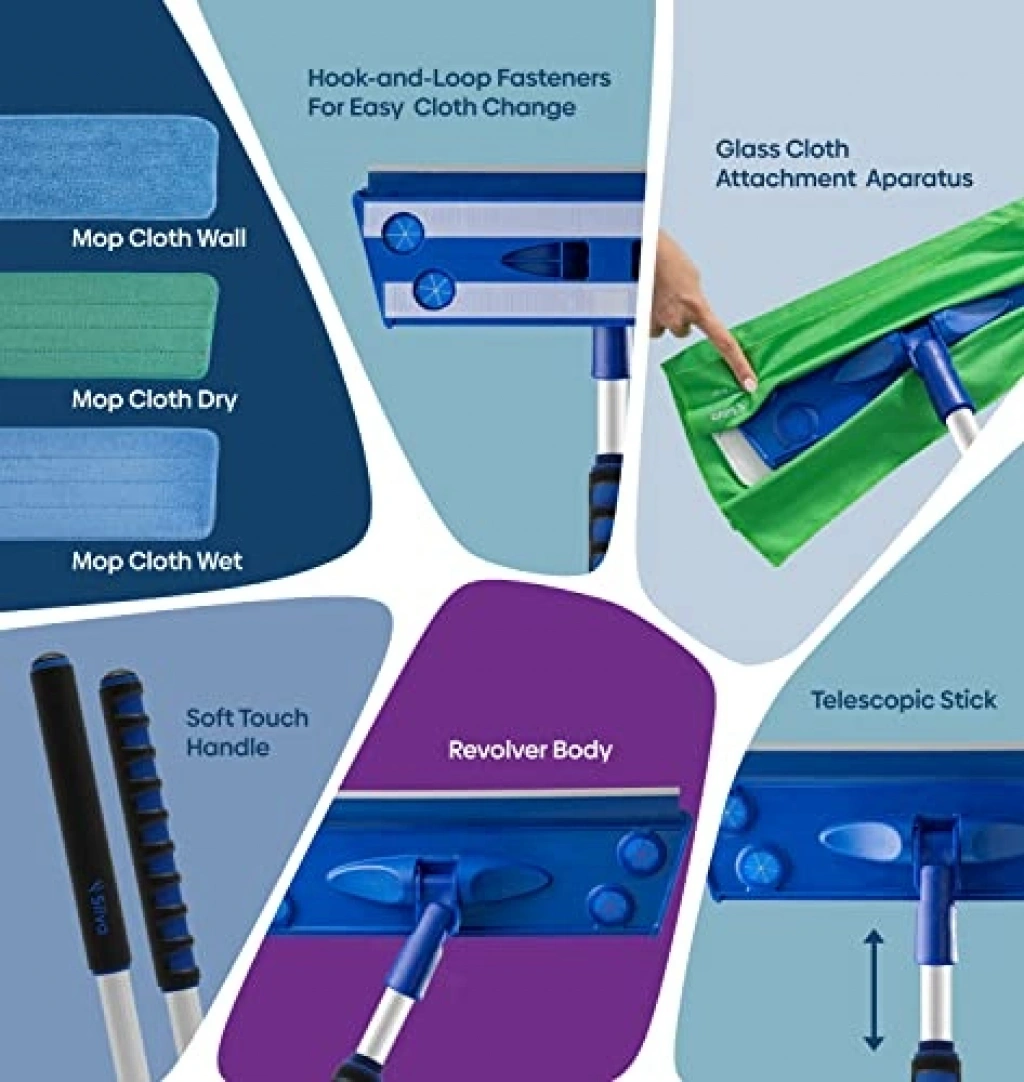 Mop Cloth Wall

Mop Cloth Dry

Mop Cloth Wet

Hook-and-Loop Fasteners For Easy Cloth Change

Glass Cloth Attachment Aparatus

Soft Touch Handle

Revolver Body

Telescopic Stick