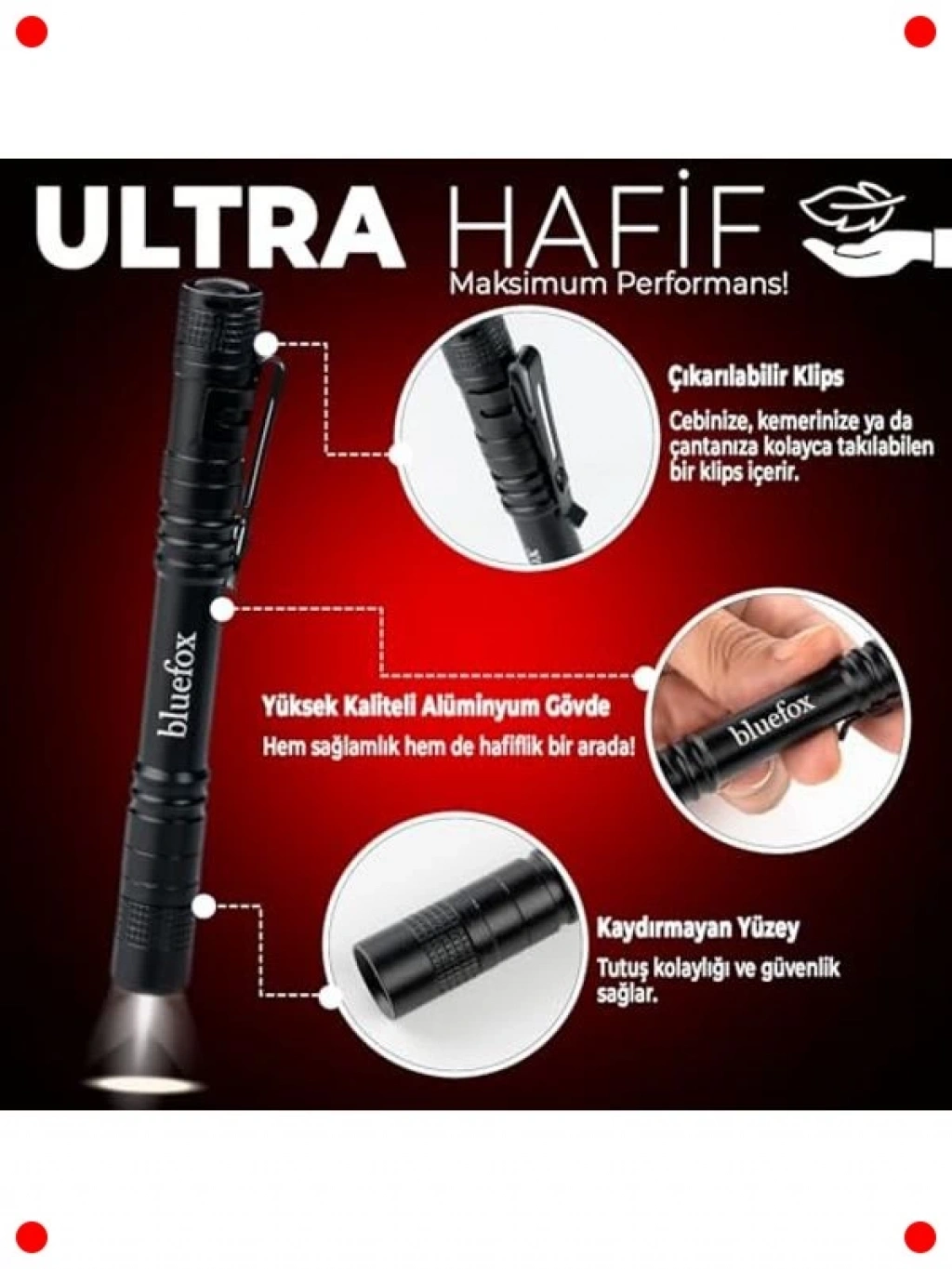 ULTRA HAFİF
Maksimum Performans!

Çıkarılabilir Klips
Cebinize, kemerinize ya da çantanıza kolayca takılabilen bir klips içerir.

bluefox

Yüksek Kaliteli Alüminyum Gövde
Hem sağlamlık hem de hafiflik bir arada!

bluefox

Kaydırmayan Yüzey
Tutuş kolaylığı ve güvenlik sağlar.