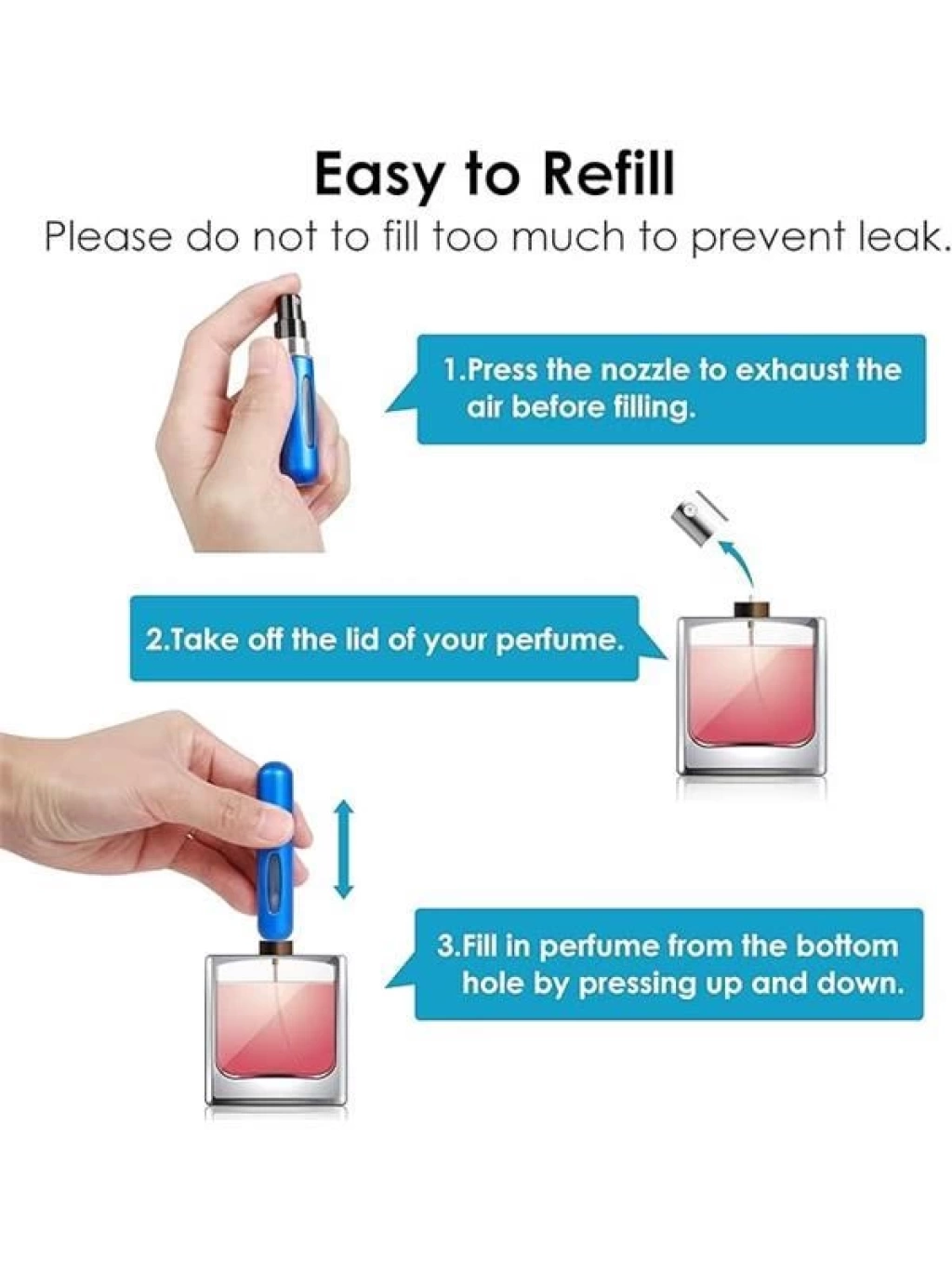 Easy to Refill

Please do not to fill too much to prevent leak.

1.Press the nozzle to exhaust the air before filling.

2.Take off the lid of your perfume.

3.Fill in perfume from the bottom hole by pressing up and down.