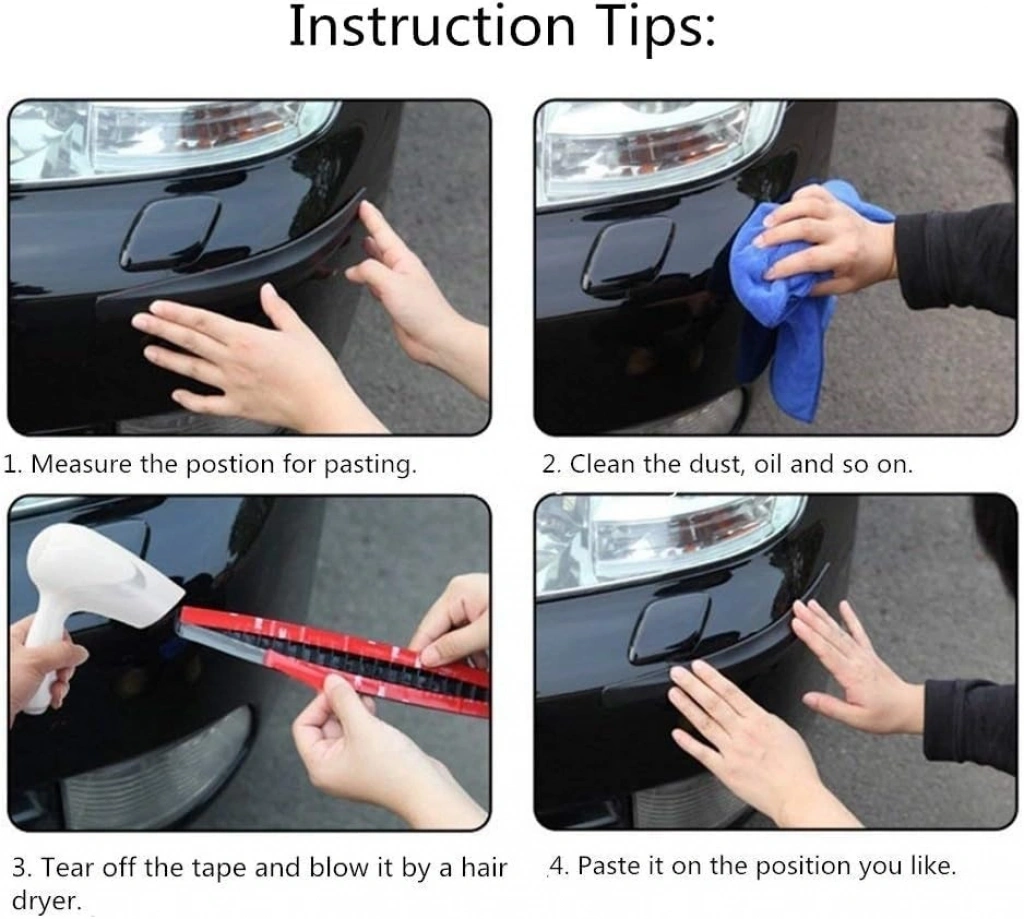 Instruction Tips:

1. Measure the postion for pasting.

2. Clean the dust, oil and so on.

3. Tear off the tape and blow it by a hair dryer.

4. Paste it on the position you like.