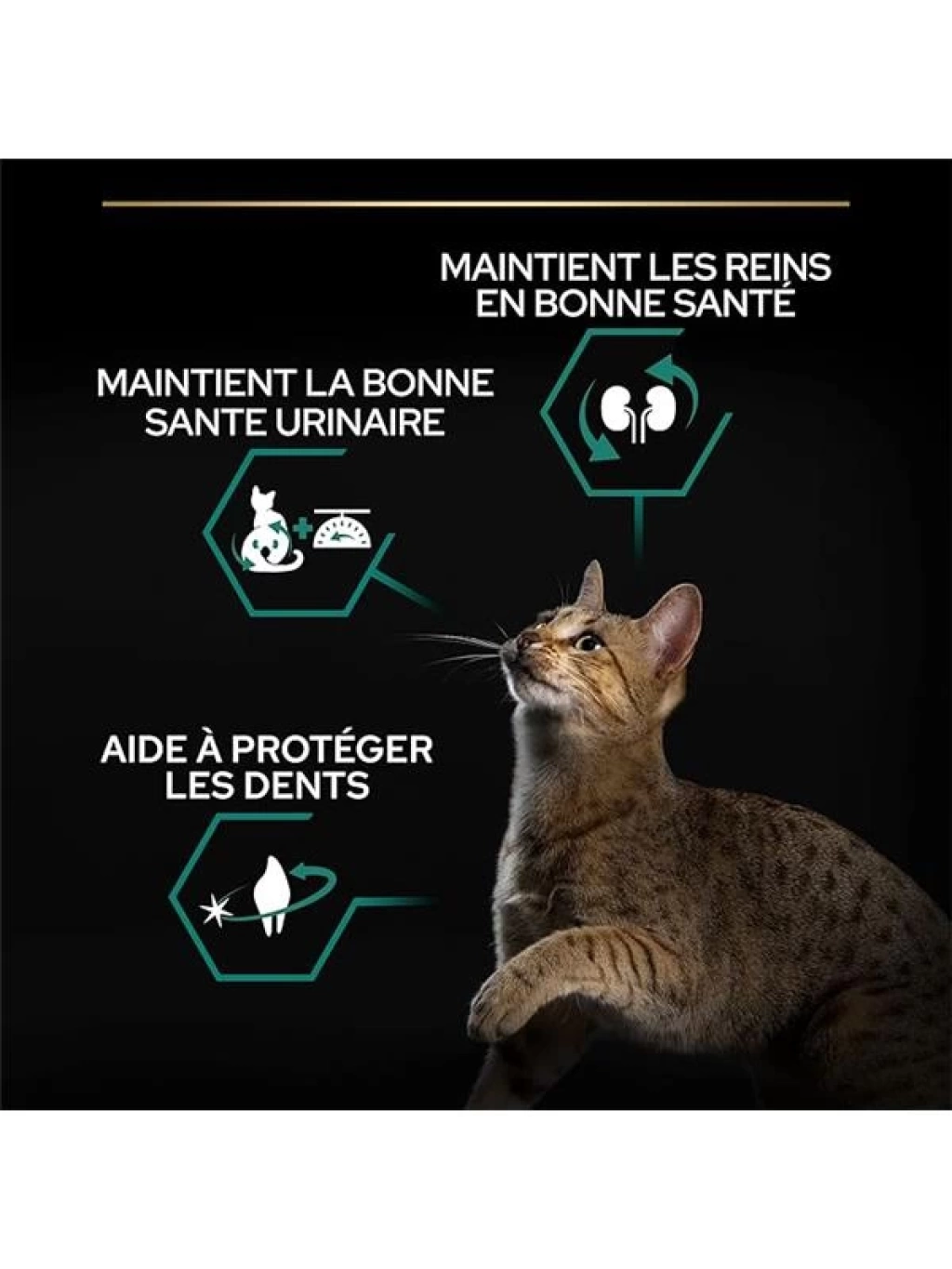 MAINTIENT LES REINS EN BONNE SANTÉ

MAINTIENT LA BONNE SANTE URINAIRE

AIDE À PROTÉGER LES DENTS