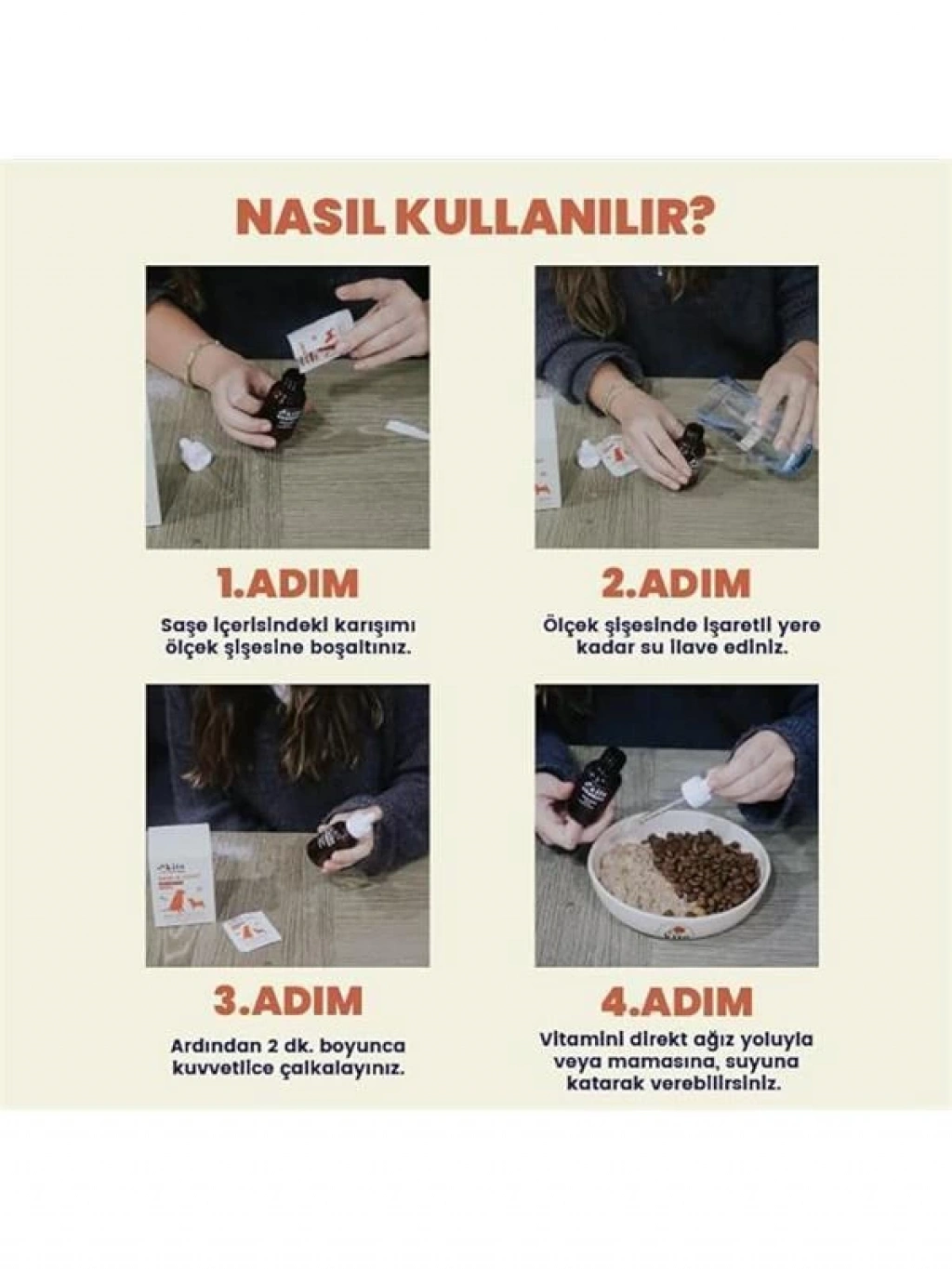 NASIL KULLANILIR?

1.ADIM

Saşe içerisindeki karışımı ölçek şişesine boşaltınız.

2.ADIM

Ölçek şişesinde işaretli yere kadar su ilave ediniz.

3.ADIM

Ardından 2 dk. boyunca kuvvetlice çalkalayınız.

4.ADIM

Vitamini direkt ağız yoluyla veya mamasına, suyuna katarak verebilirsiniz.