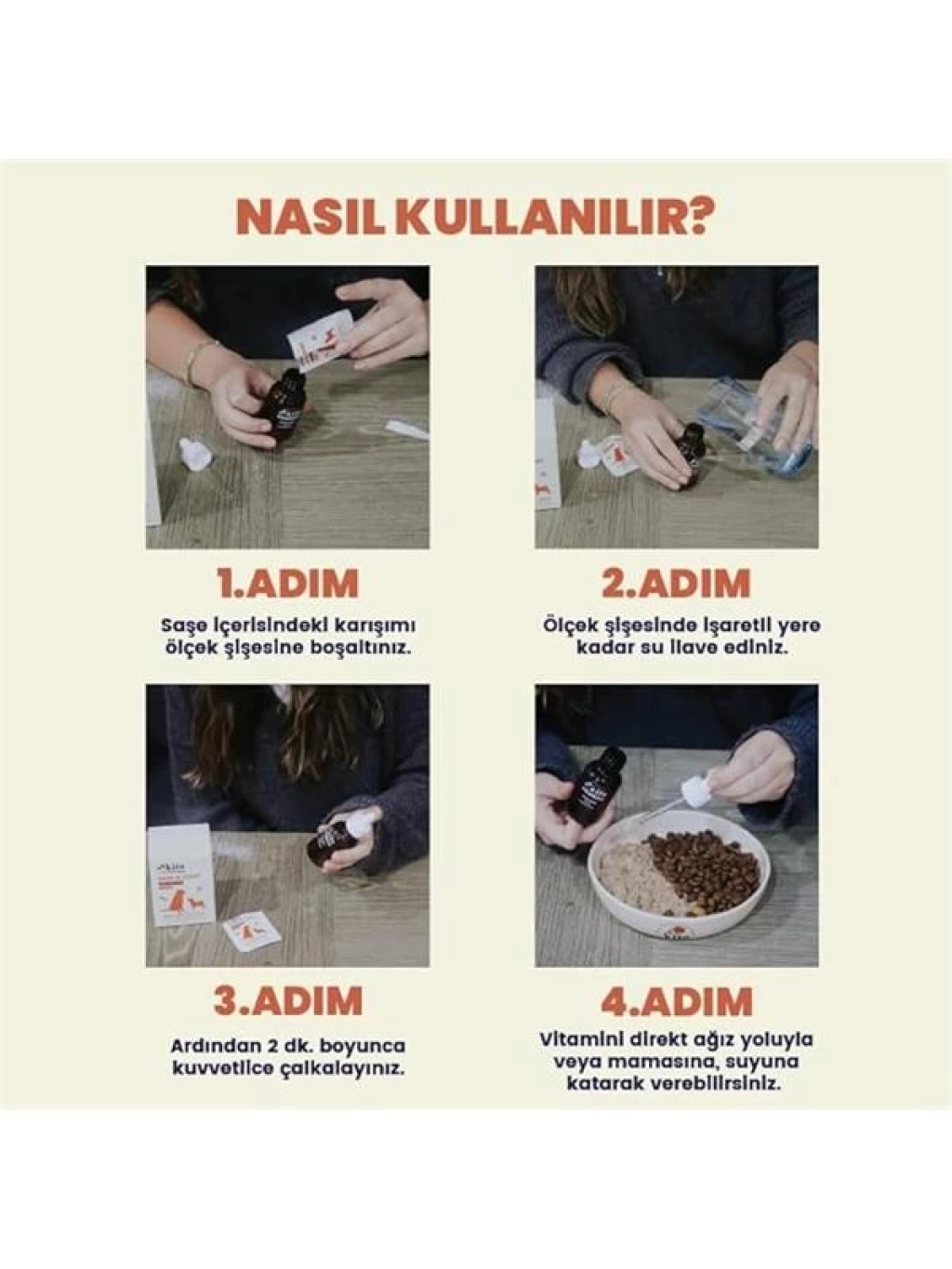 NASIL KULLANILIR?

1.ADIM

Saşe içerisindeki karışımı ölçek şişesine boşaltınız.

2.ADIM

Ölçek şişesinde işaretli yere kadar su ilave ediniz.

3.ADIM

Ardından 2 dk. boyunca kuvvetlice çalkalayınız.

4.ADIM

Vitamini direkt ağız yoluyla veya mamasına, suyuna katarak verebilirsiniz.