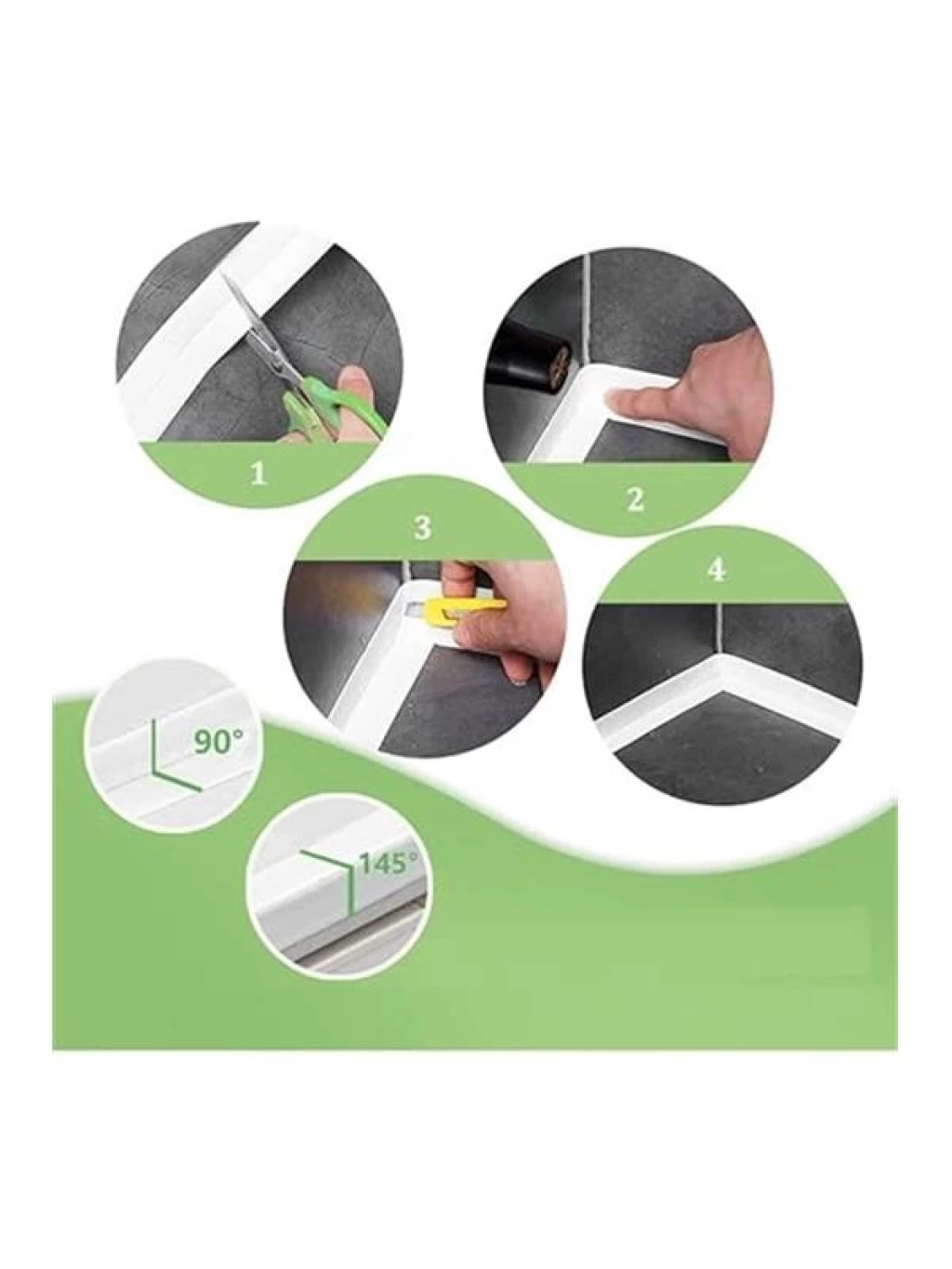 1

2

3

4

90°

145°