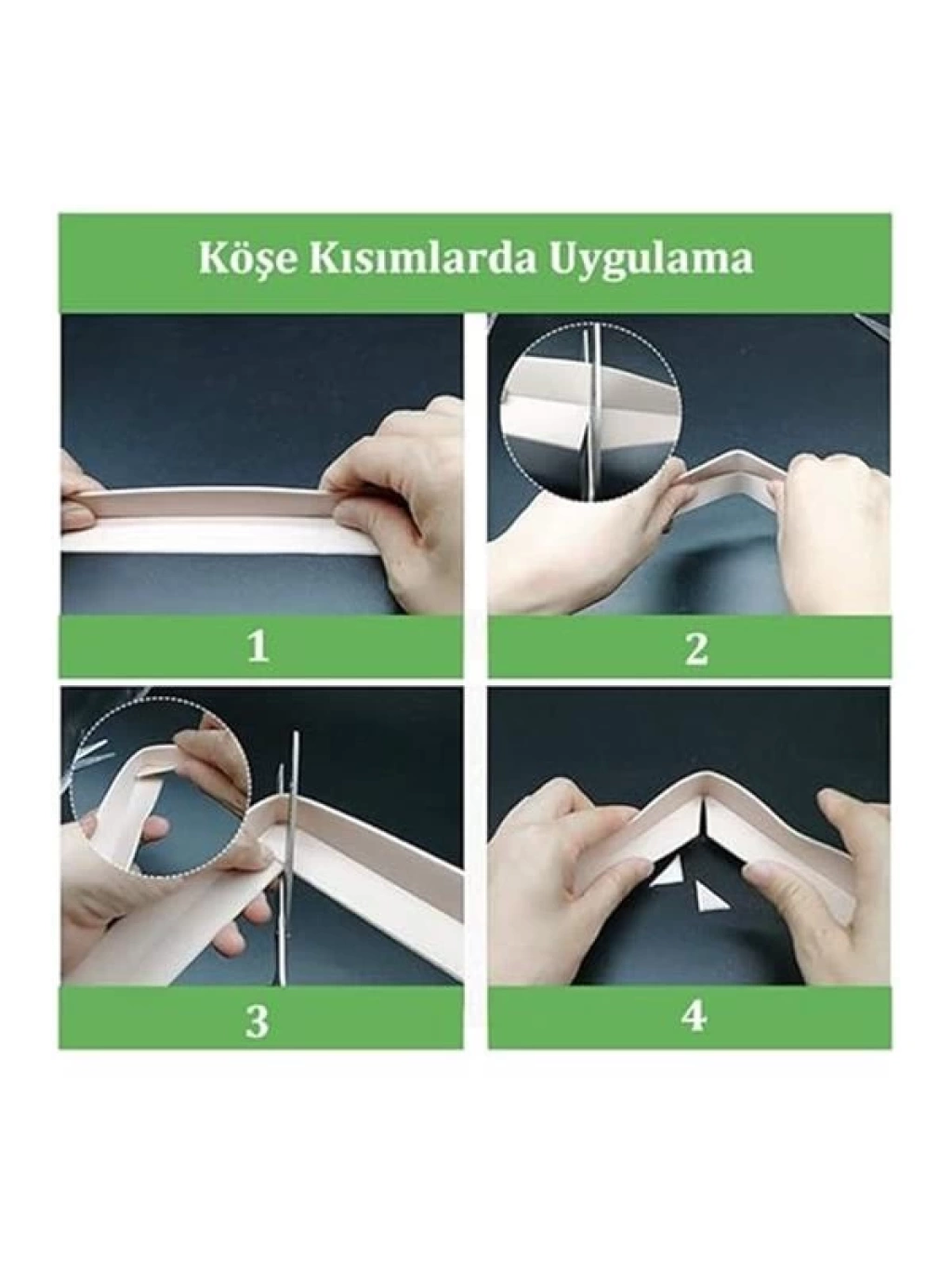 Köşe Kısımlarda Uygulama

1

2

3

4