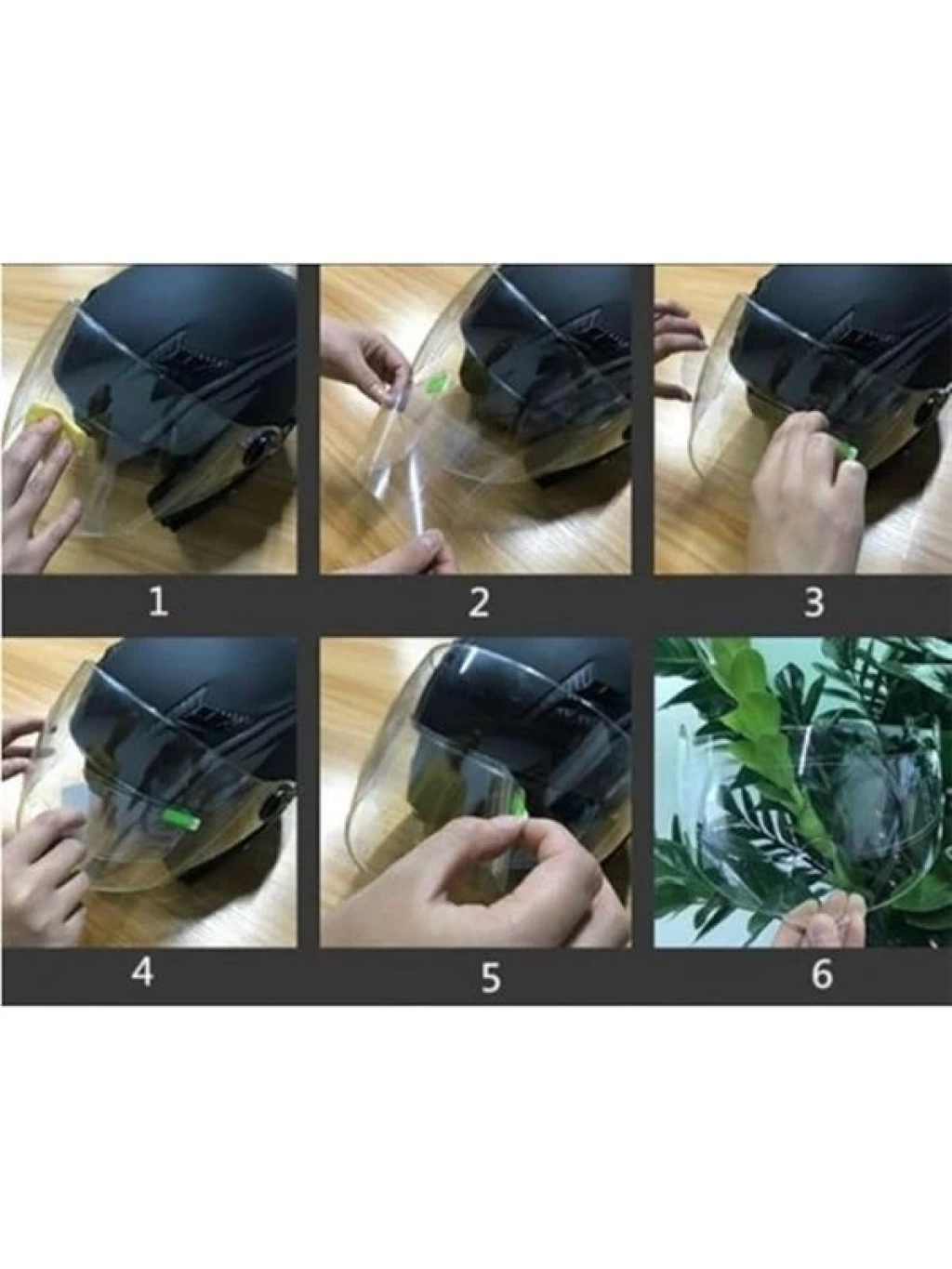 1

2

3

4

5

6