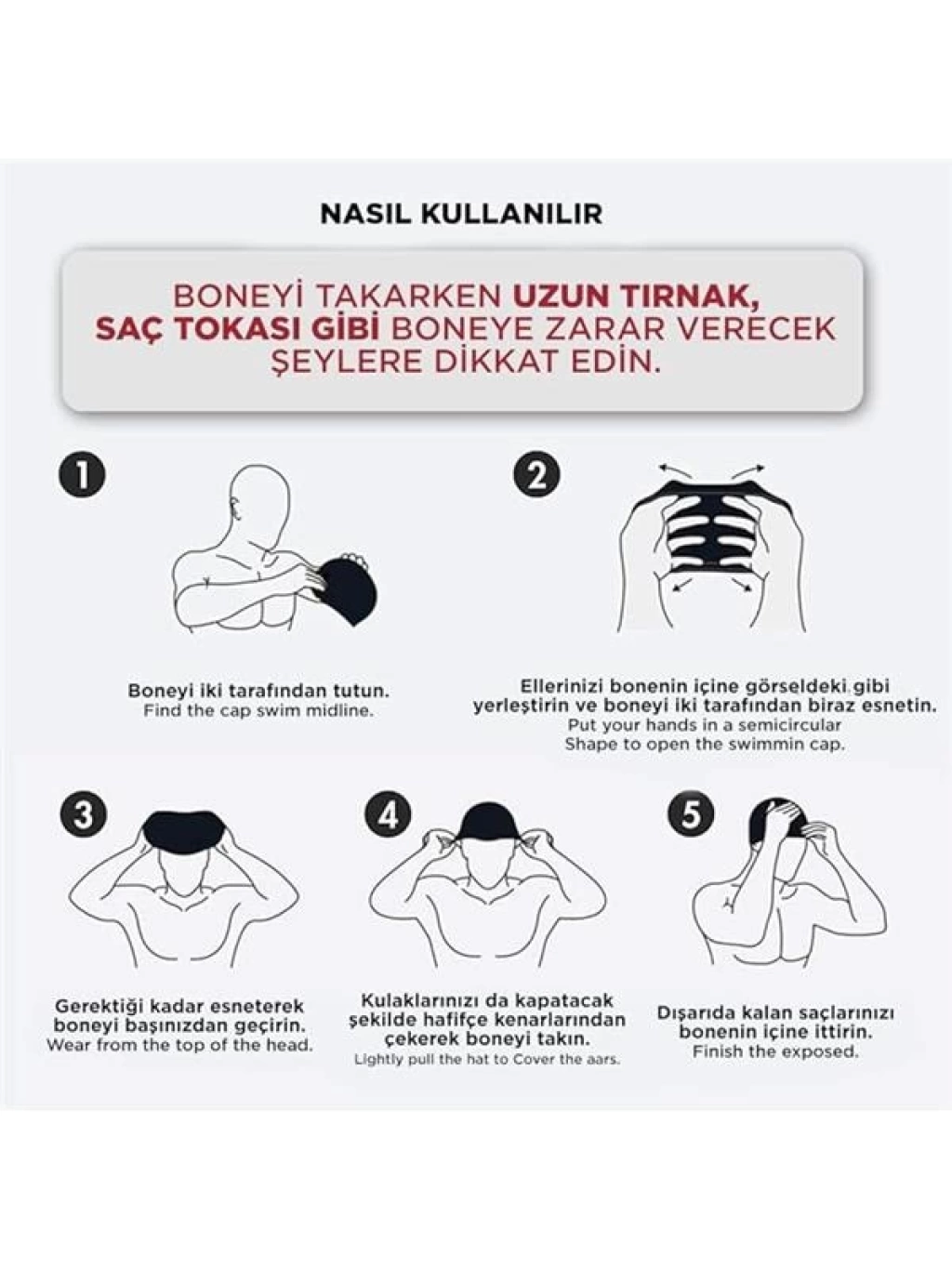 NASIL KULLANILIR

BONEYİ TAKARKEN UZUN TIRNAK, SAÇ TOKASI GİBİ BONEYE ZARAR VERECEK ŞEYLERE DİKKAT EDİN.

1

Boneyi iki tarafından tutun.
Find the cap swim midline.

2

Ellerinizi bonenin içine görseldeki gibi yerleştirin ve boneyi iki tarafından biraz esnetin.
Put your hands in a semicircular Shape to open the swimmin cap.

3

Gerektiği kadar esneterek boneyi başınızdan geçirin.
Wear from the top of the head.

4

Kulaklarınızı da kapatacak şekilde hafifçe kenarlarından çekerek boneyi takın.
Lightly pull the hat to Cover the aars.

5

Dışarıda kalan saçlarınızı bonenin içine ittirin.
Finish the exposed.