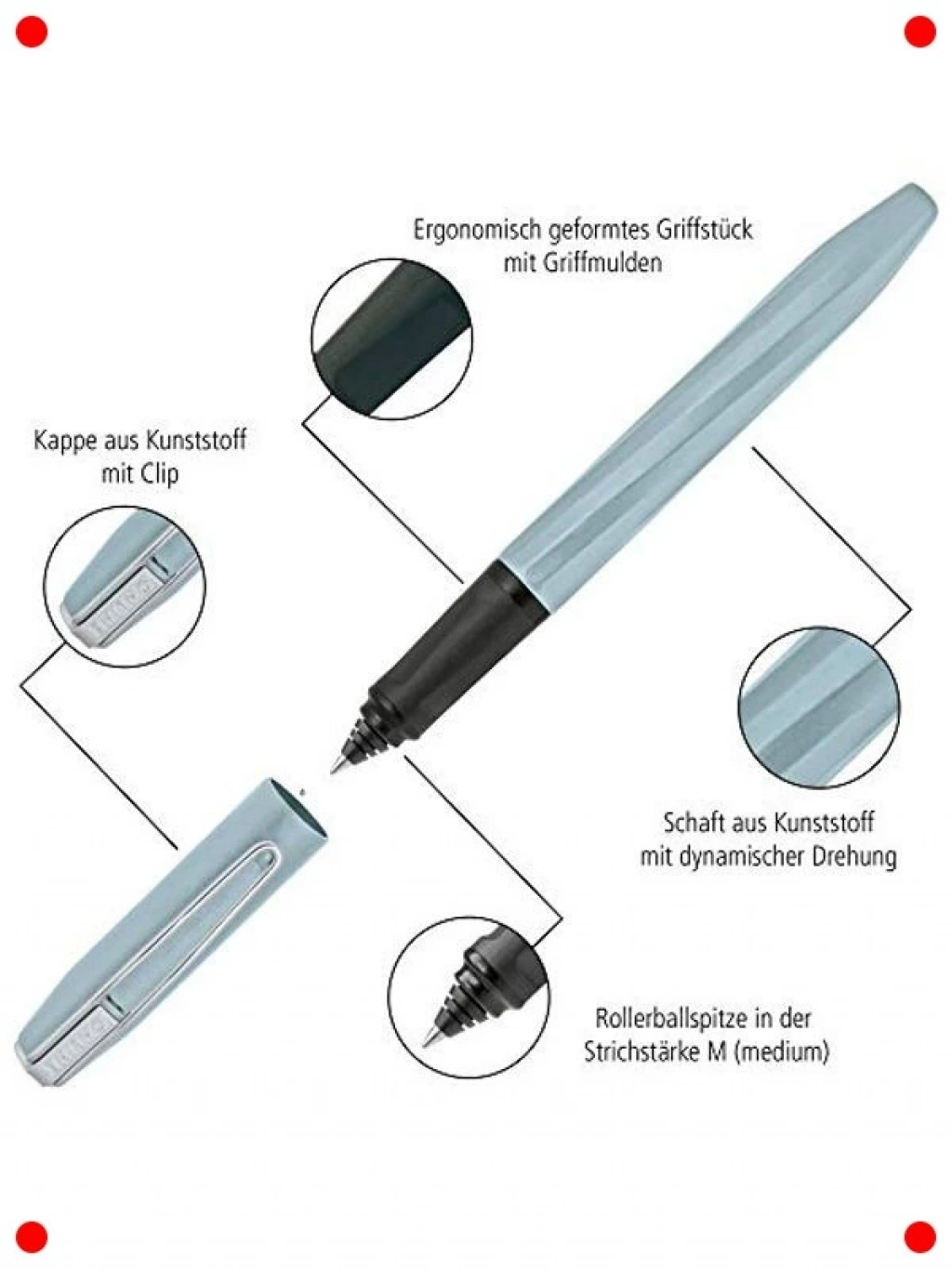 Ergonomisch geformtes Griffstück mit Griffmulden

Kappe aus Kunststoff mit Clip

Schaft aus Kunststoff mit dynamischer Drehung

Rollerballspitze in der Strichstärke M (medium)