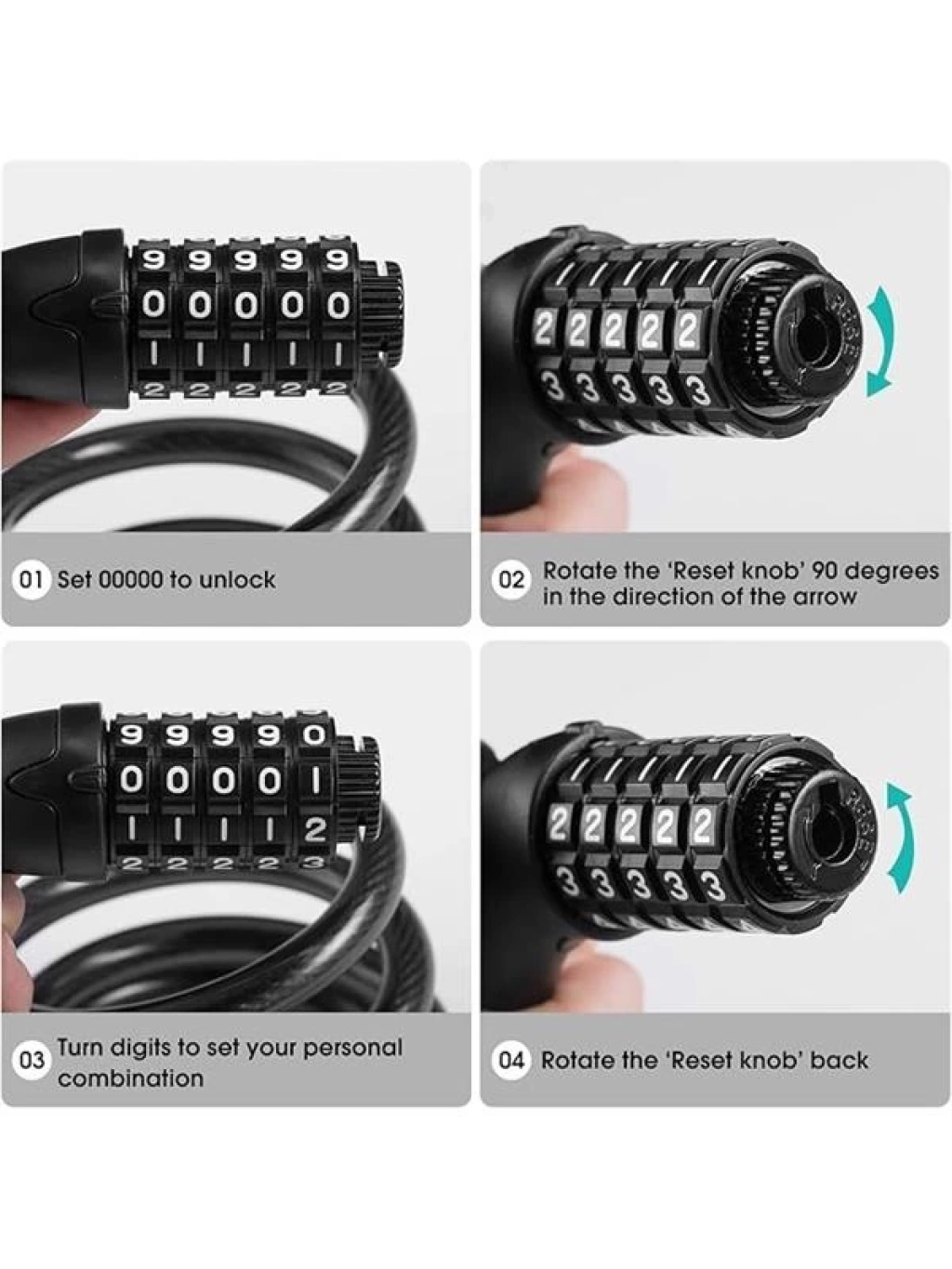 9 9 9 9 9
0 0 0 0 0
1 1 1 1 1
2 2 2 2 2

01 Set 00000 to unlock

2 2 2 2 2
3 3 3 3 3

02 Rotate the 'Reset knob' 90 degrees in the direction of the arrow

9 9 9 9 0
0 0 0 0 1
1 1 1 1 2
2 2 2 2 3

03 Turn digits to set your personal combination

2 2 2 2 2
3 3 3 3 3

04 Rotate the 'Reset knob' back