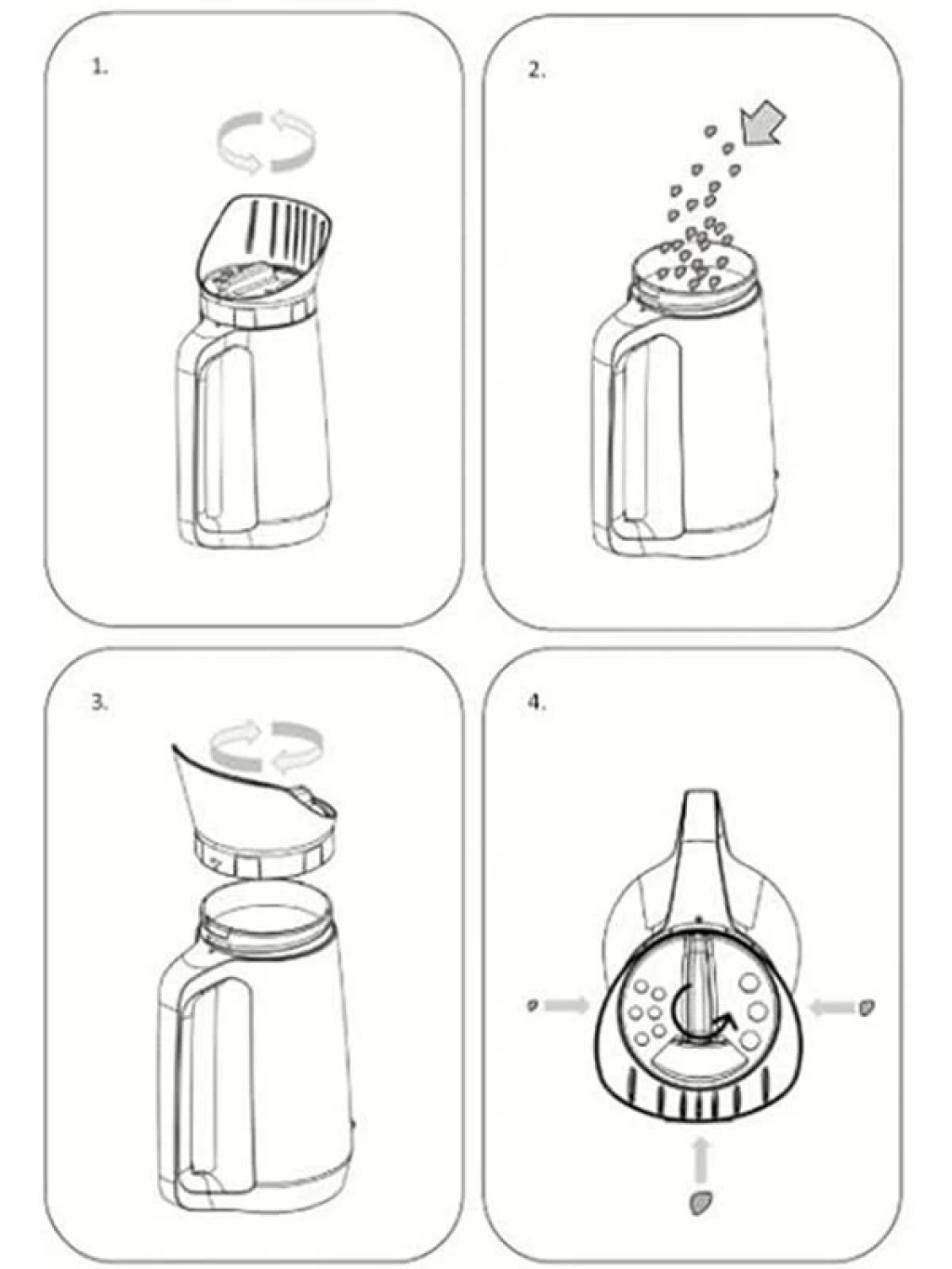 1.

2.

3.

4.