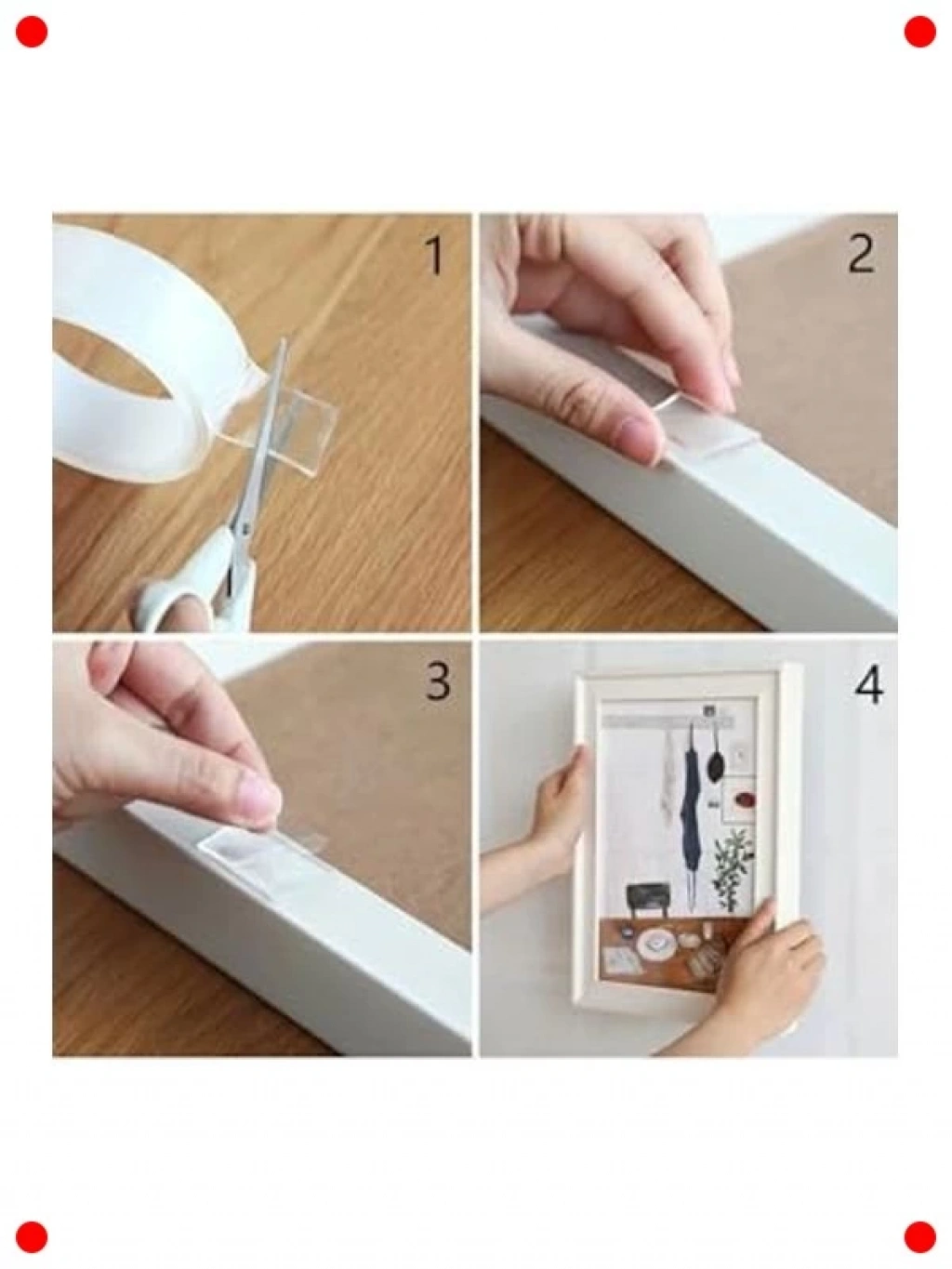 1
2
3
4