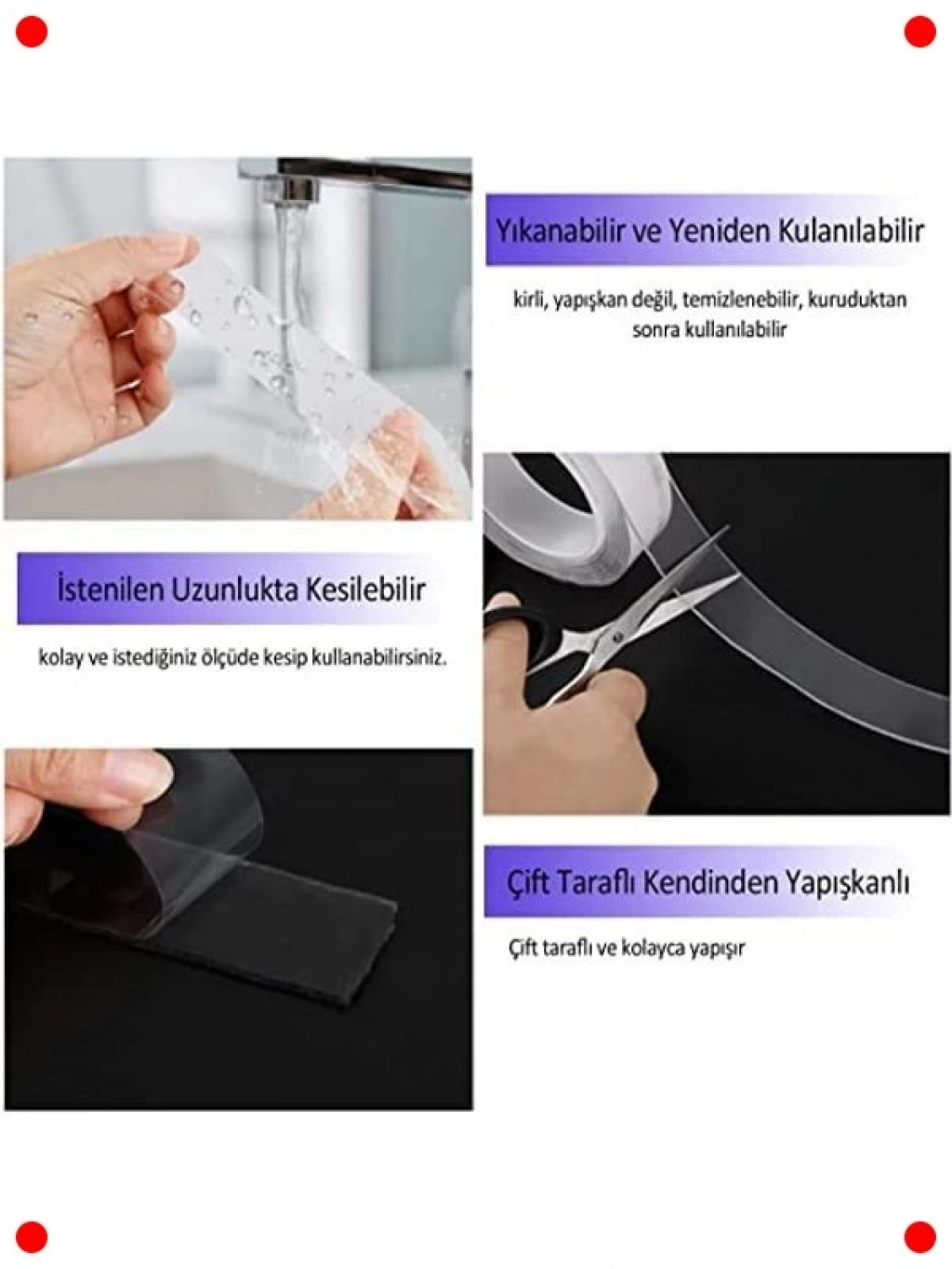 Yıkanabilir ve Yeniden Kulanılabilir

kirli, yapışkan değil, temizlenebilir, kuruduktan sonra kullanılabilir

İstenilen Uzunlukta Kesilebilir

kolay ve istediğiniz ölçüde kesip kullanabilirsiniz.

Çift Taraflı Kendinden Yapışkanlı

Çift taraflı ve kolayca yapışır