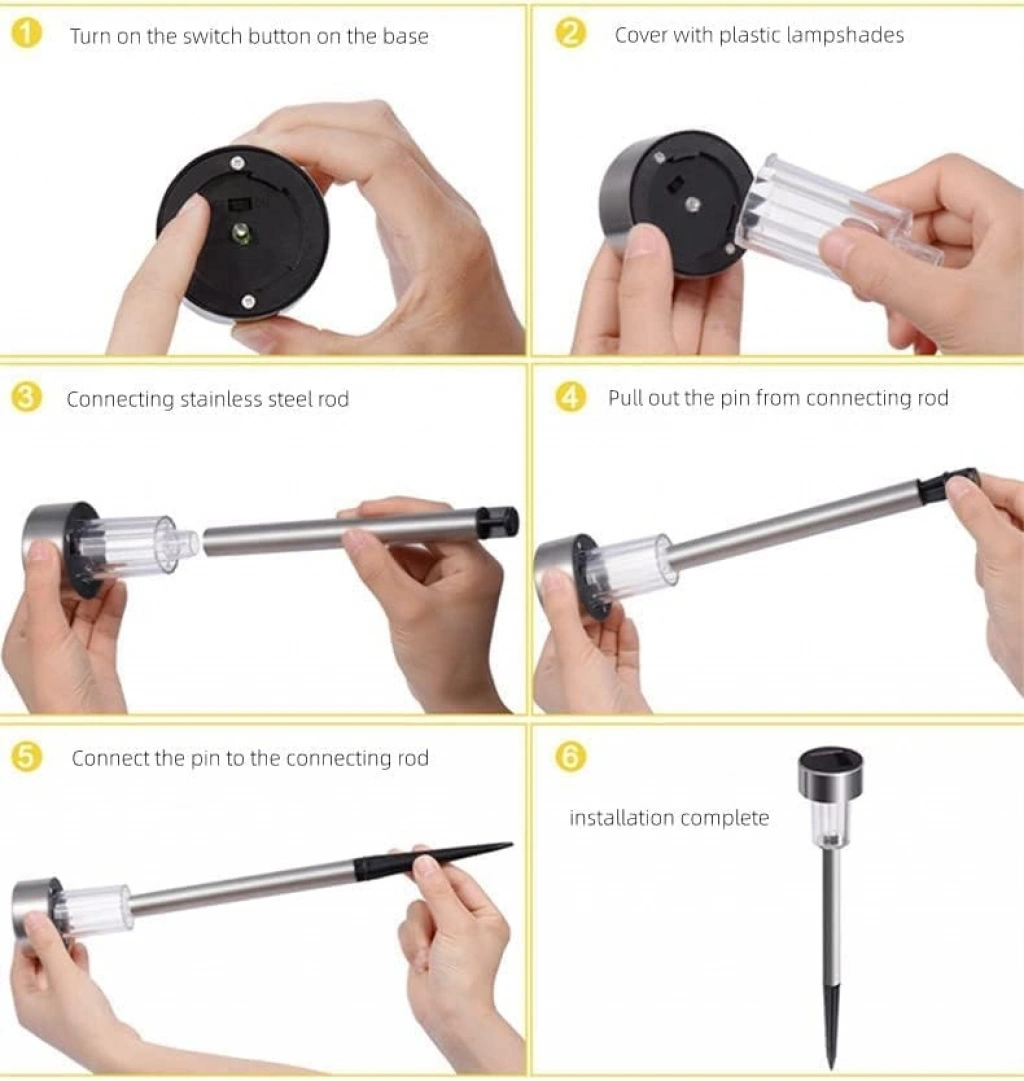 1 Turn on the switch button on the base

2 Cover with plastic lampshades

3 Connecting stainless steel rod

4 Pull out the pin from connecting rod

5 Connect the pin to the connecting rod

6 installation complete