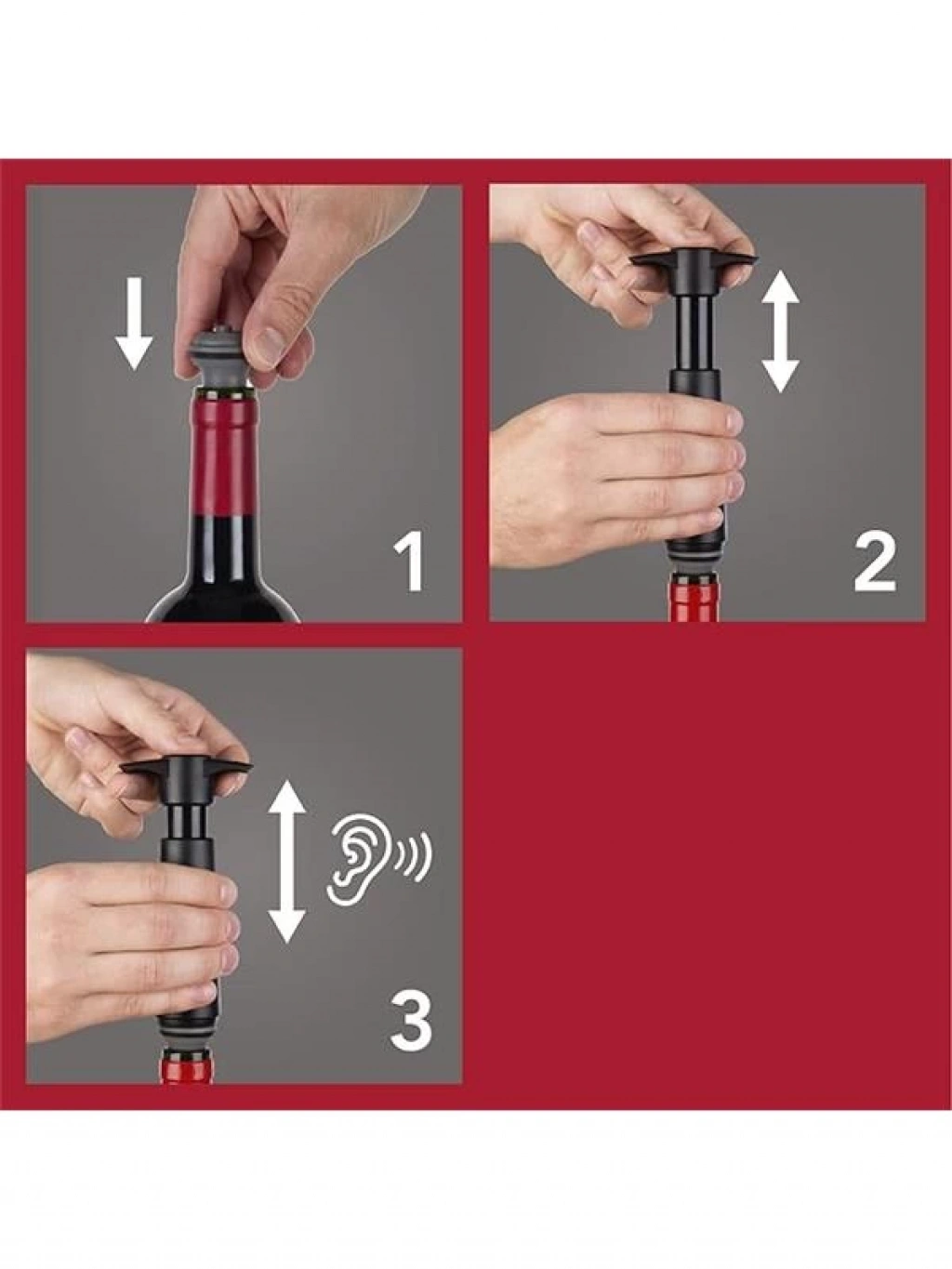 1

2

3