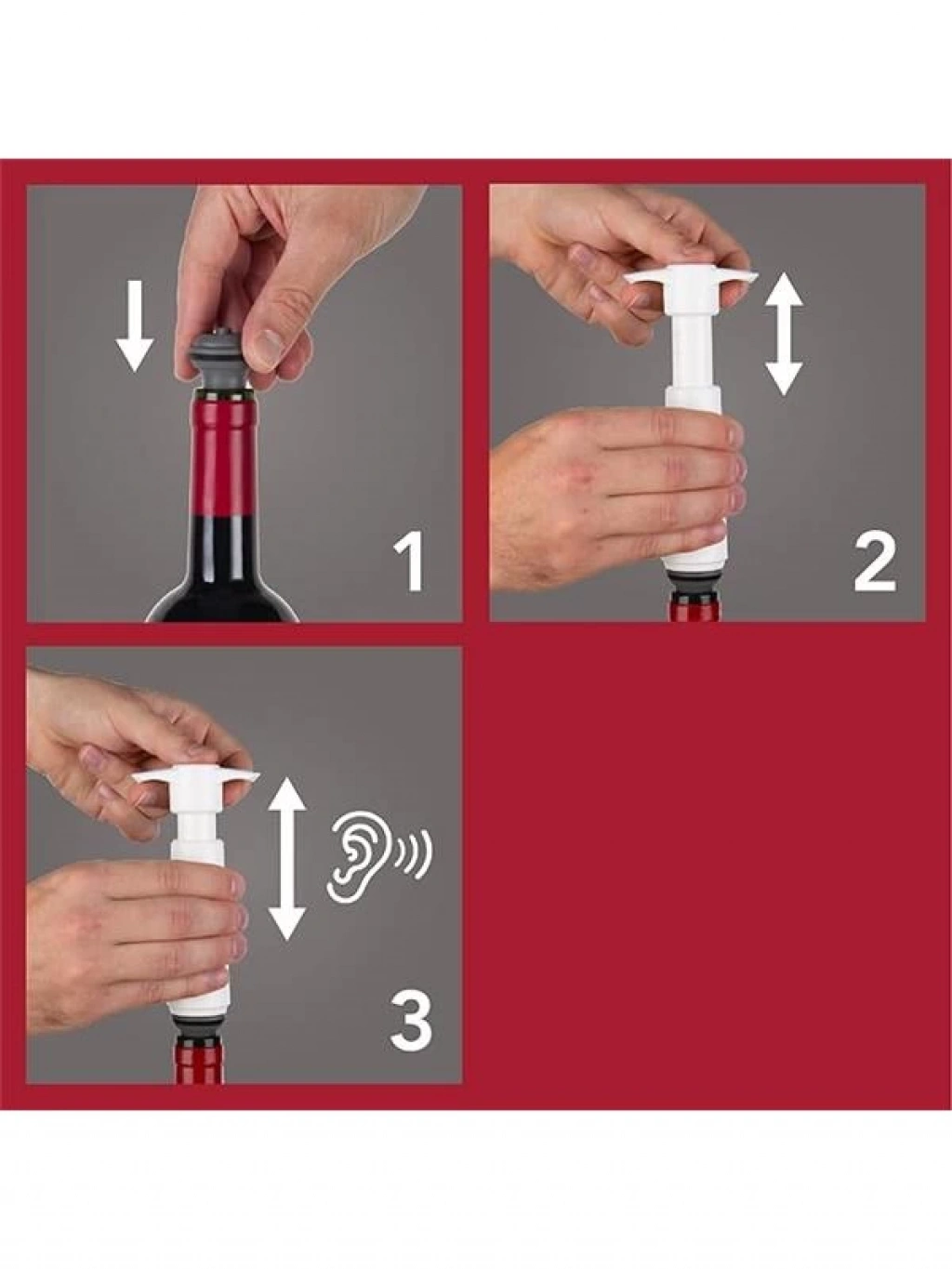 1

2

3