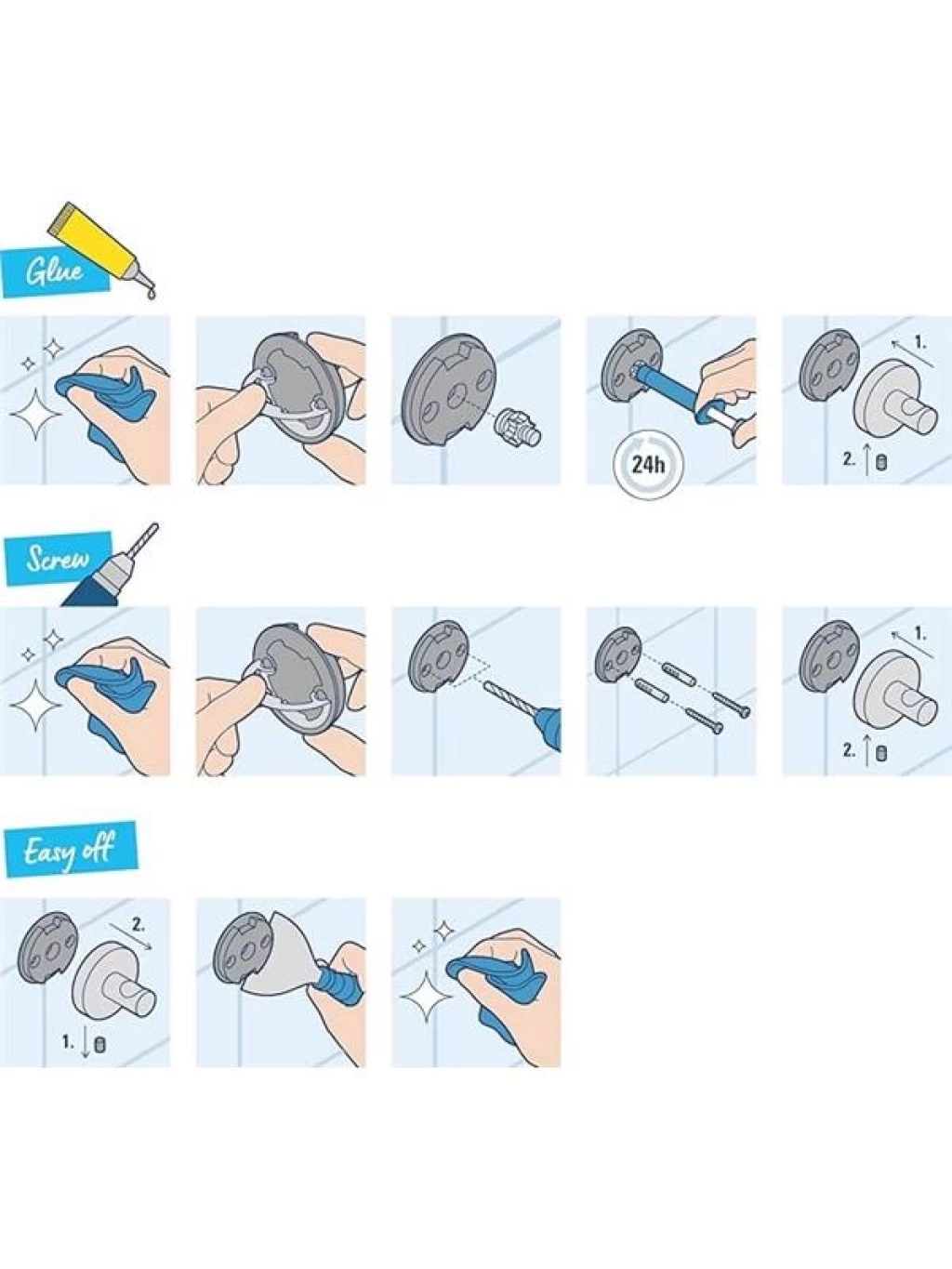 Glue

24h

1.

2.

Screw

1.

2.

Easy off

2.

1.