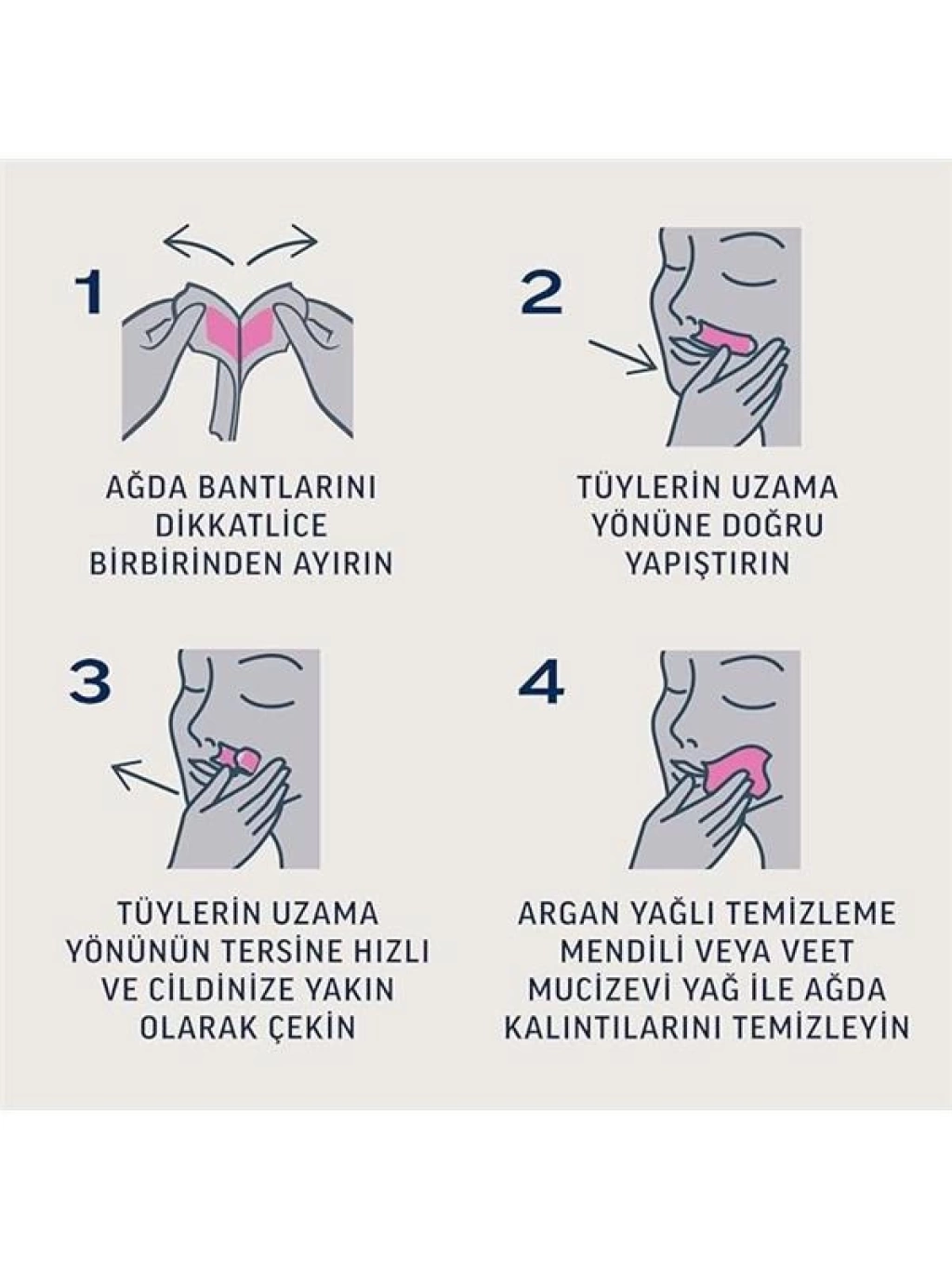 1

AĞDA BANTLARINI DİKKATLİCE BİRBİRİNDEN AYIRIN

2

TÜYLERİN UZAMA YÖNÜNE DOĞRU YAPIŞTIRIN

3

TÜYLERİN UZAMA YÖNÜNÜN TERSİNE HIZLI VE CİLDİNİZE YAKIN OLARAK ÇEKİN

4

ARGAN YAĞLI TEMİZLEME MENDİLİ VEYA VEET MUCİZEVİ YAĞ İLE AĞDA KALINTILARINI TEMİZLEYİN