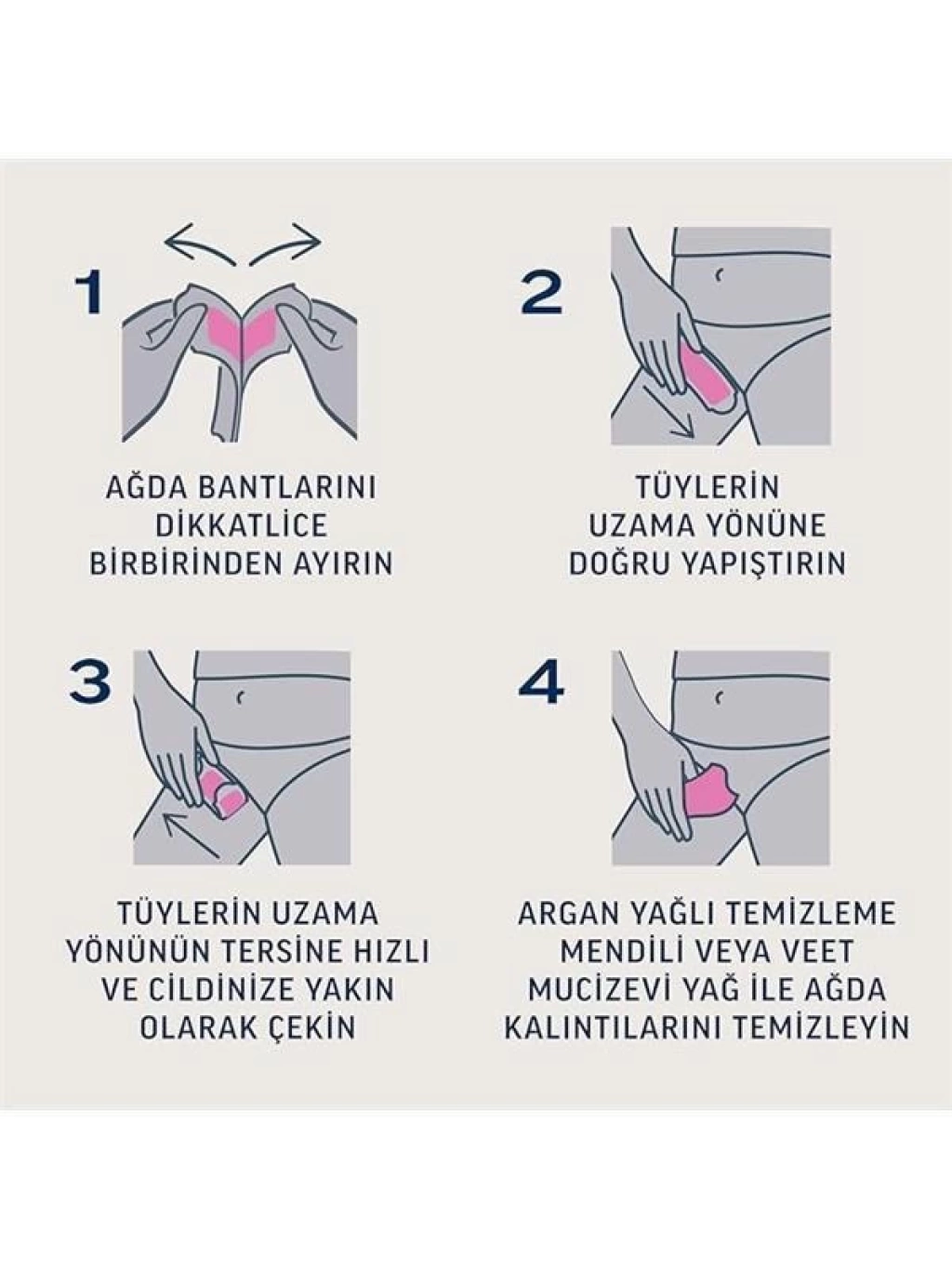 1

AĞDA BANTLARINI DİKKATLİCE BİRBİRİNDEN AYIRIN

2

TÜYLERİN UZAMA YÖNÜNE DOĞRU YAPIŞTIRIN

3

TÜYLERİN UZAMA YÖNÜNÜN TERSİNE HIZLI VE CİLDİNİZE YAKIN OLARAK ÇEKİN

4

ARGAN YAĞLI TEMİZLEME MENDİLİ VEYA VEET MUCİZEVİ YAĞ İLE AĞDA KALINTILARINI TEMİZLEYİN