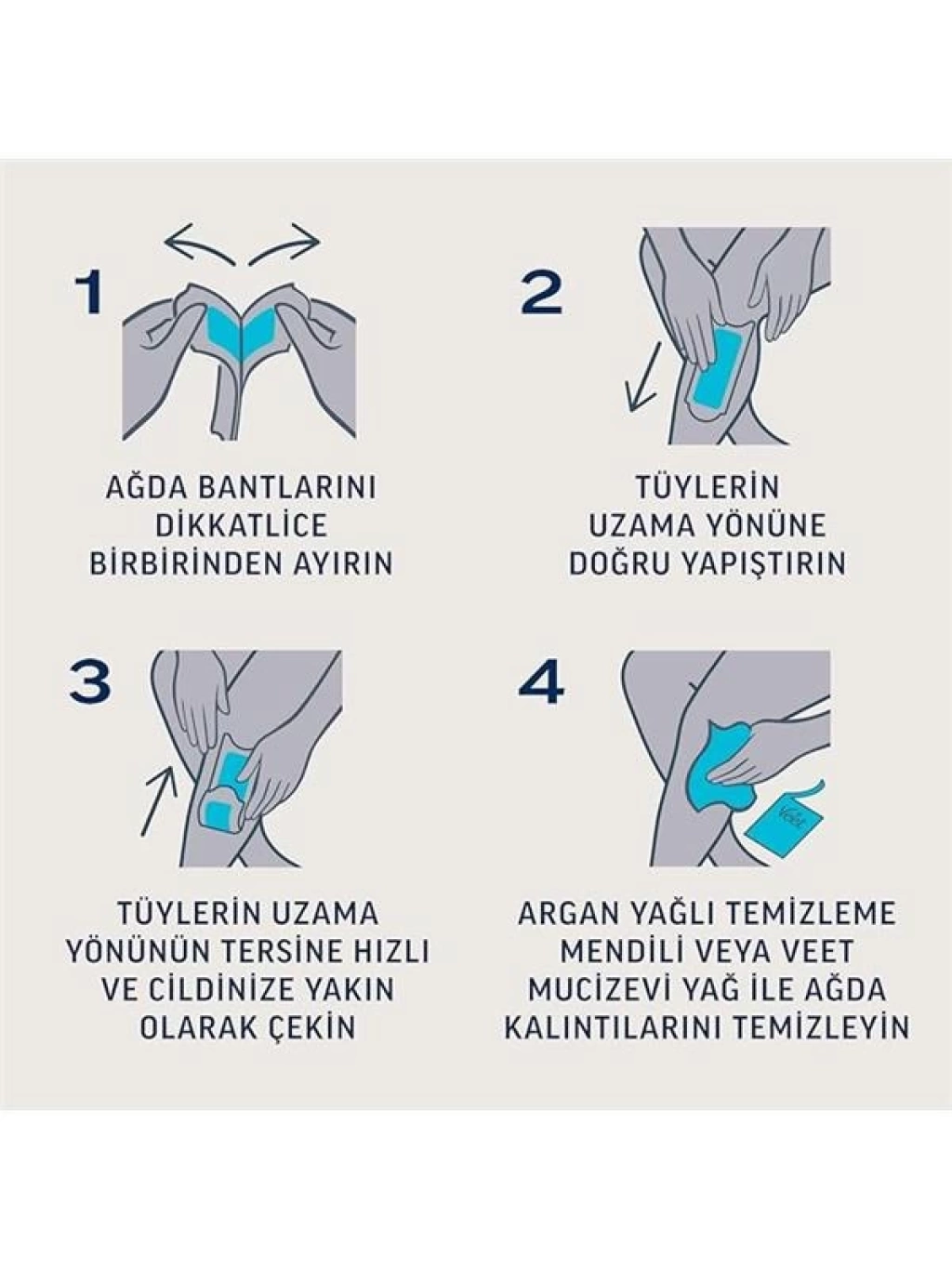 1

AĞDA BANTLARINI DİKKATLİCE BİRBİRİNDEN AYIRIN

2

TÜYLERİN UZAMA YÖNÜNE DOĞRU YAPIŞTIRIN

3

TÜYLERİN UZAMA YÖNÜNÜN TERSİNE HIZLI VE CİLDİNİZE YAKIN OLARAK ÇEKİN

4

Veet

ARGAN YAĞLI TEMİZLEME MENDİLİ VEYA VEET MUCİZEVİ YAĞ İLE AĞDA KALINTILARINI TEMİZLEYİN