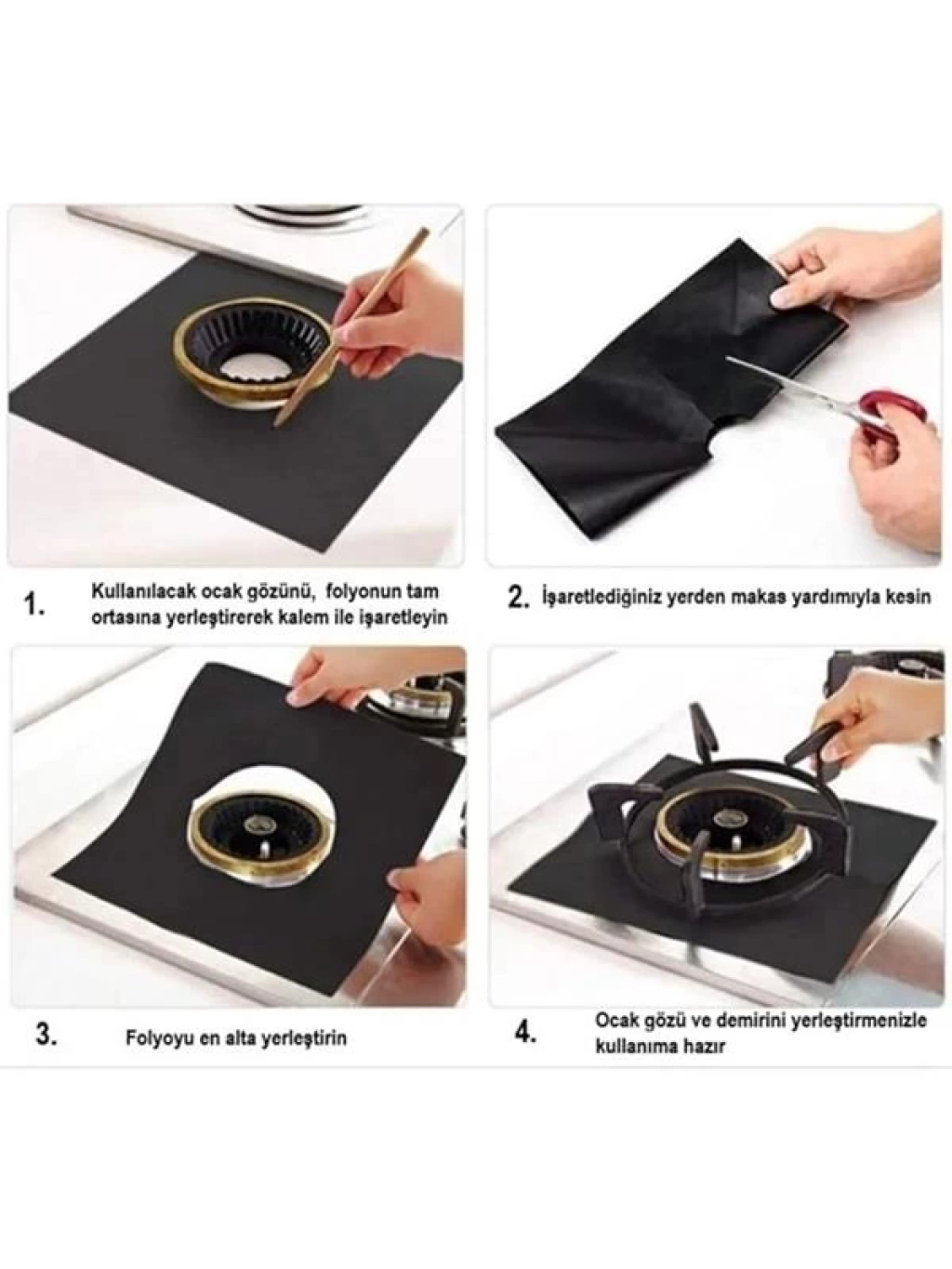 1. Kullanılacak ocak gözünü, folyonun tam ortasına yerleştirerek kalem ile işaretleyin

2. İşaretlediğiniz yerden makas yardımıyla kesin

3. Folyoyu en alta yerleştirin

4. Ocak gözü ve demirini yerleştirmenizle kullanıma hazır