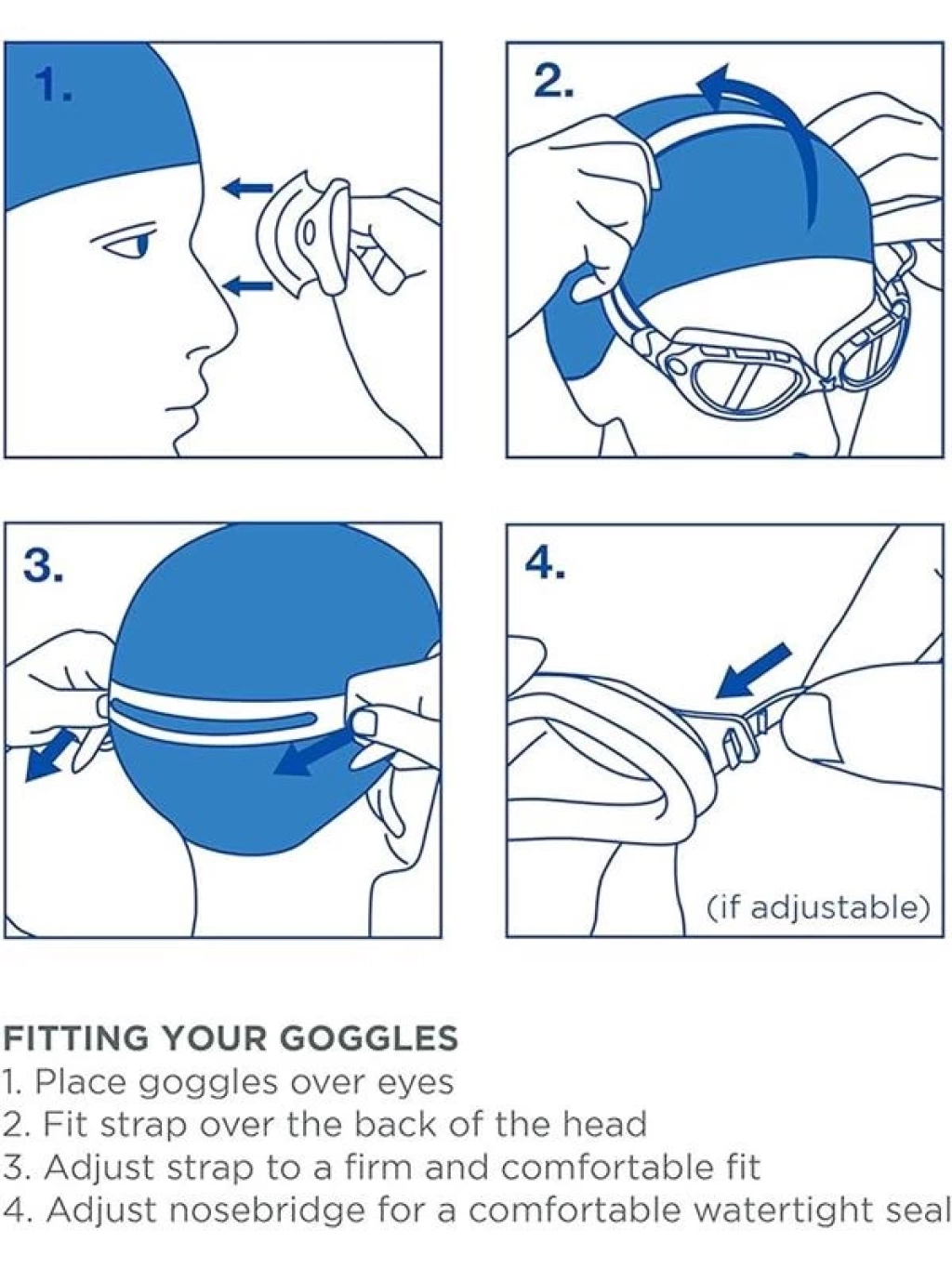 1.

2.

3.

4.

(if adjustable)

FITTING YOUR GOGGLES
1. Place goggles over eyes
2. Fit strap over the back of the head
3. Adjust strap to a firm and comfortable fit
4. Adjust nosebridge for a comfortable watertight seal