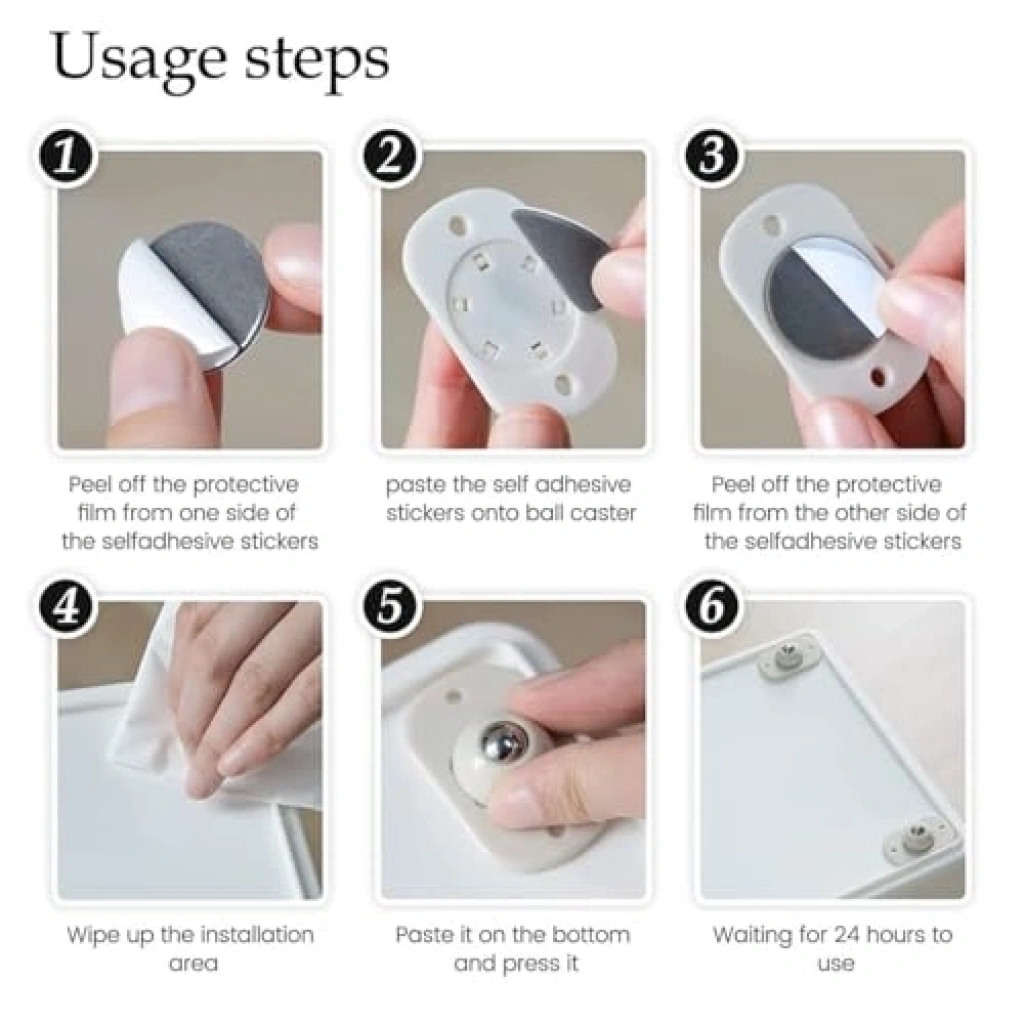 Usage steps

1

Peel off the protective film from one side of the selfadhesive stickers

2

paste the self adhesive stickers onto ball caster

3

Peel off the protective film from the other side of the selfadhesive stickers

4

Wipe up the installation area

5

Paste it on the bottom and press it

6

Waiting for 24 hours to use