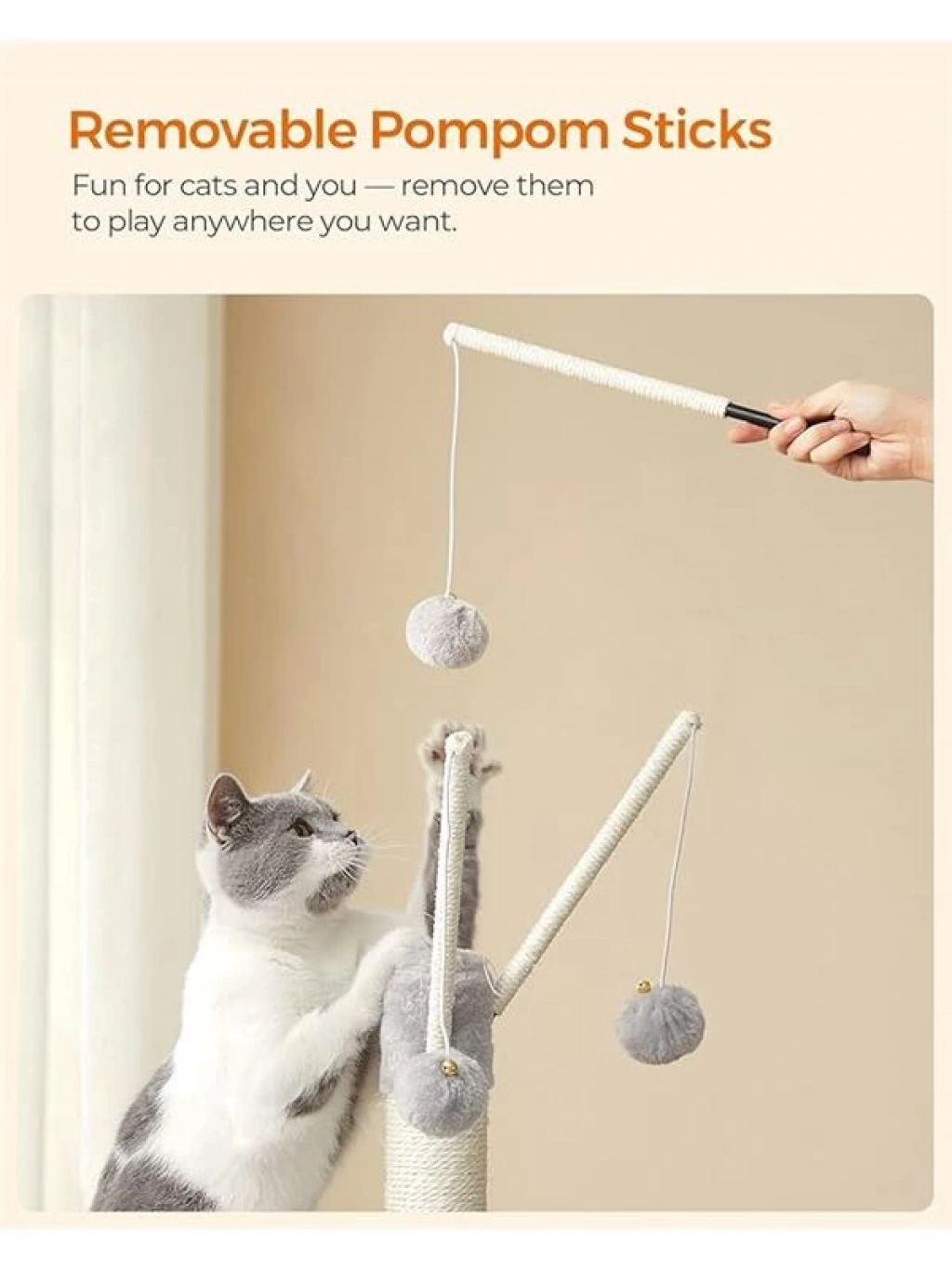 Removable Pompom Sticks

Fun for cats and you — remove them to play anywhere you want.