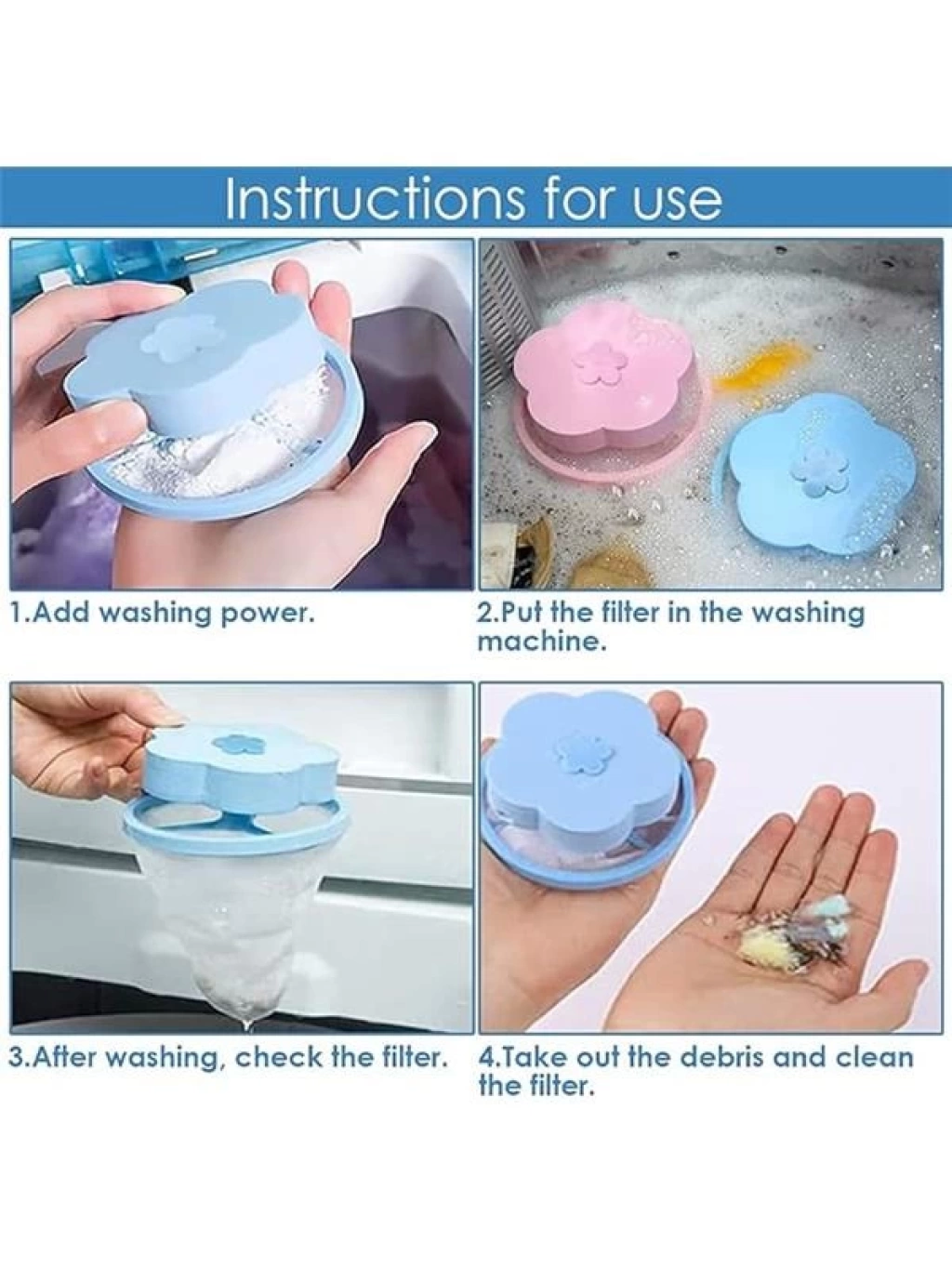 Instructions for use

1.Add washing power.

2.Put the filter in the washing machine.

3.After washing, check the filter.

4.Take out the debris and clean the filter.