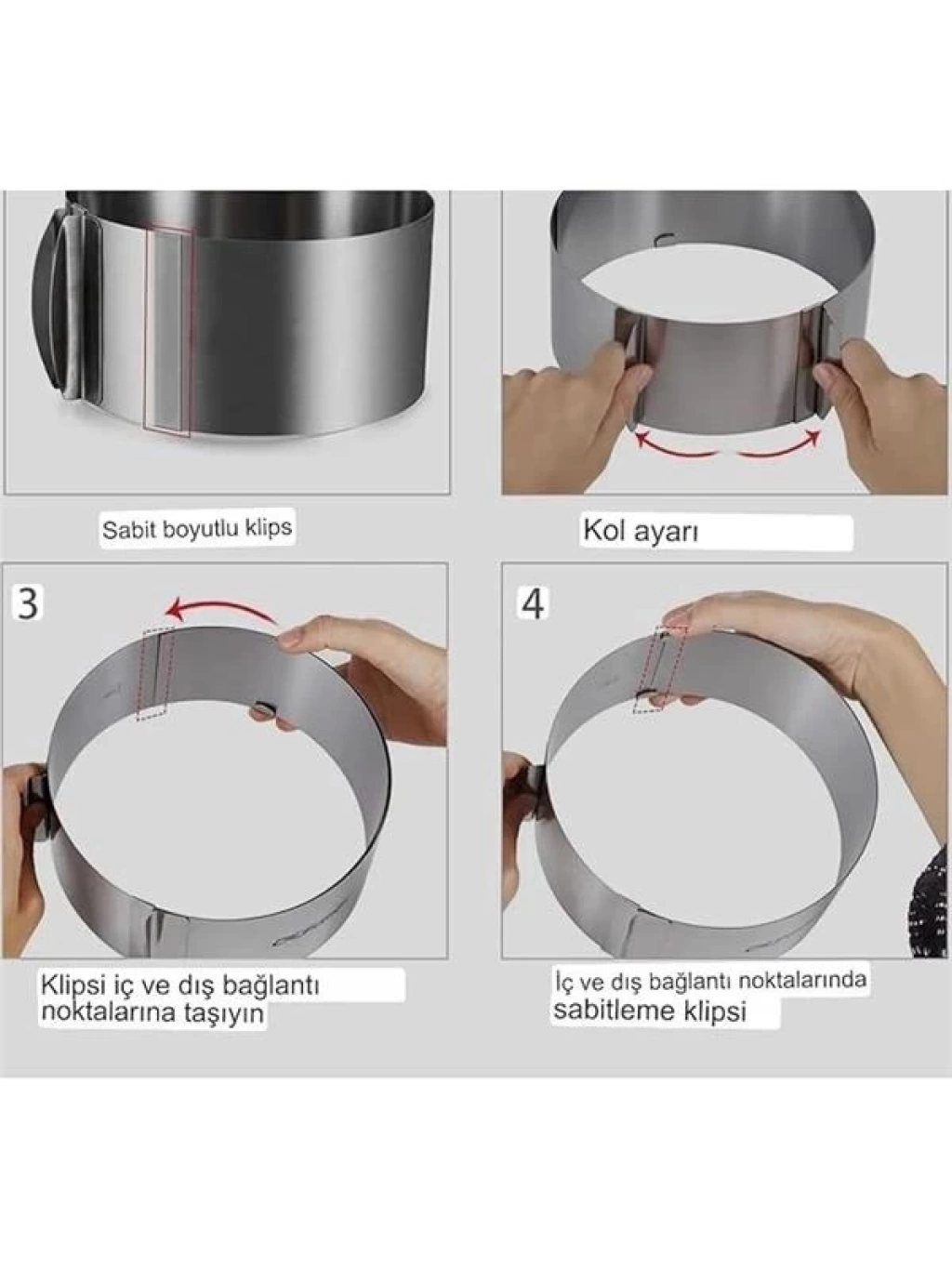 Sabit boyutlu klips

Kol ayarı

3

Klipsi iç ve dış bağlantı noktalarına taşıyın

4

İç ve dış bağlantı noktalarında sabitleme klipsi