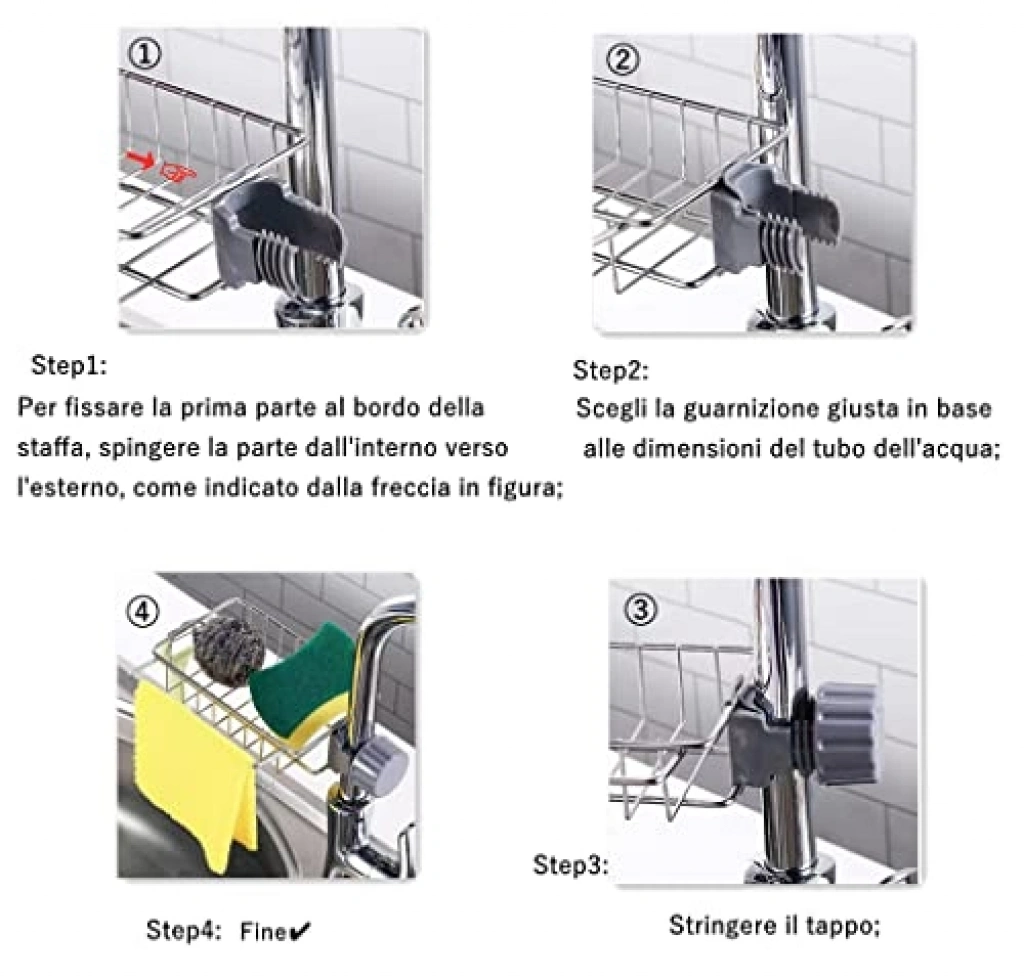 ①

Step1:
Per fissare la prima parte al bordo della staffa, spingere la parte dall'interno verso l'esterno, come indicato dalla freccia in figura;

②

Step2:
Scegli la guarnizione giusta in base alle dimensioni del tubo dell'acqua;

④

Step4: Fine✔

③

Step3:
Stringere il tappo;