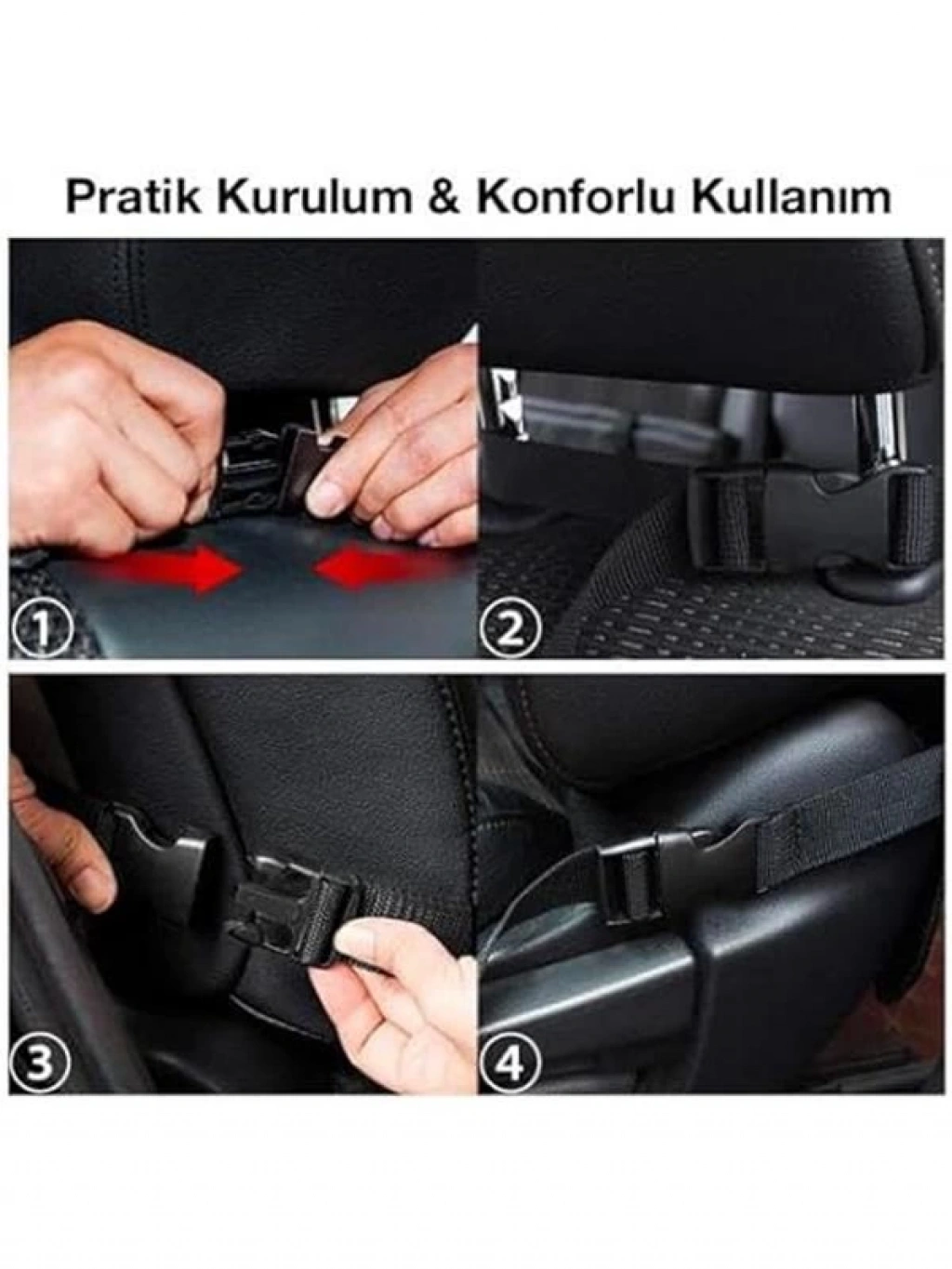 Pratik Kurulum & Konforlu Kullanım

1

2

3

4