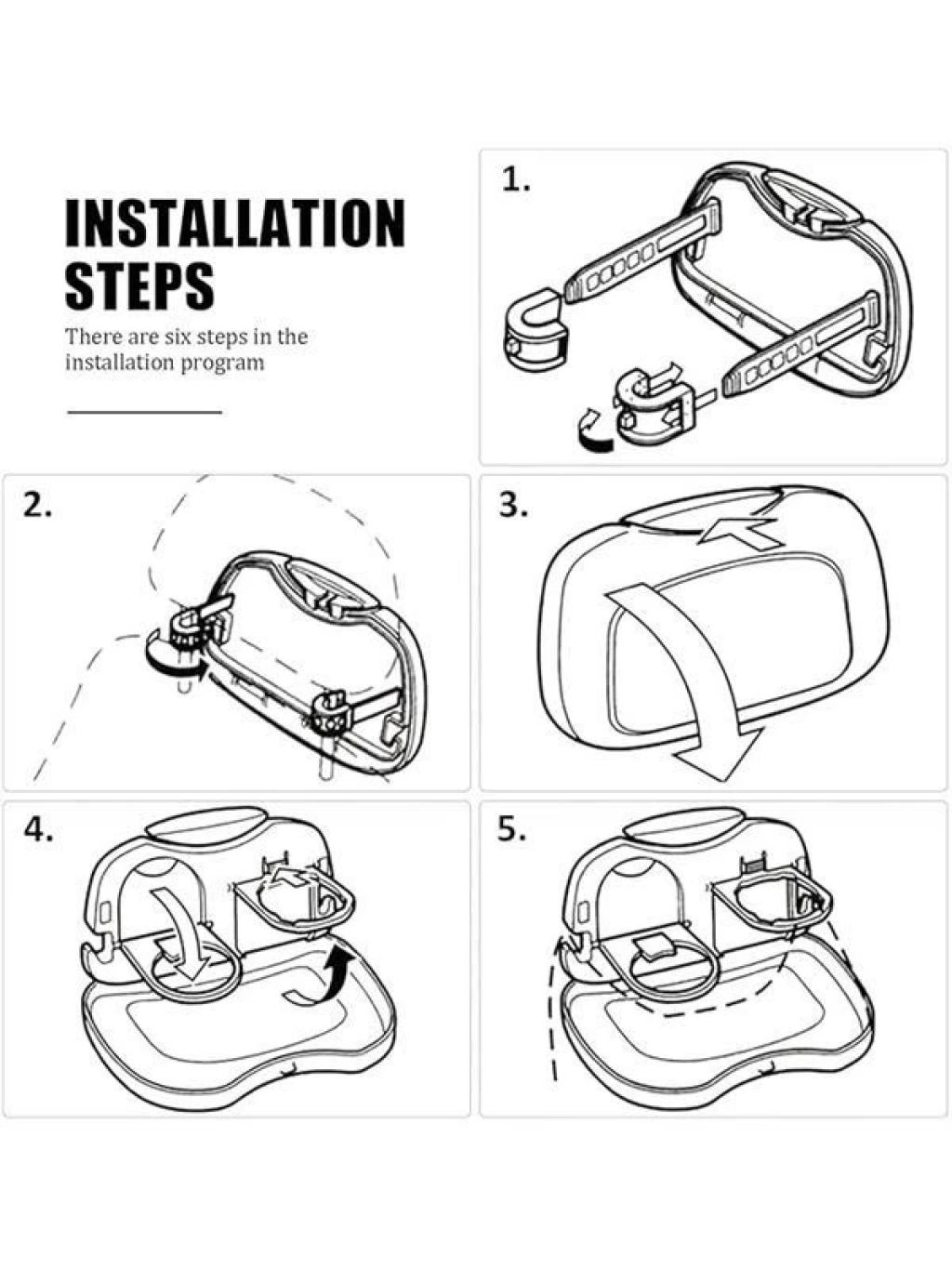 INSTALLATION STEPS

There are six steps in the installation program

1.

2.

3.

4.

5.