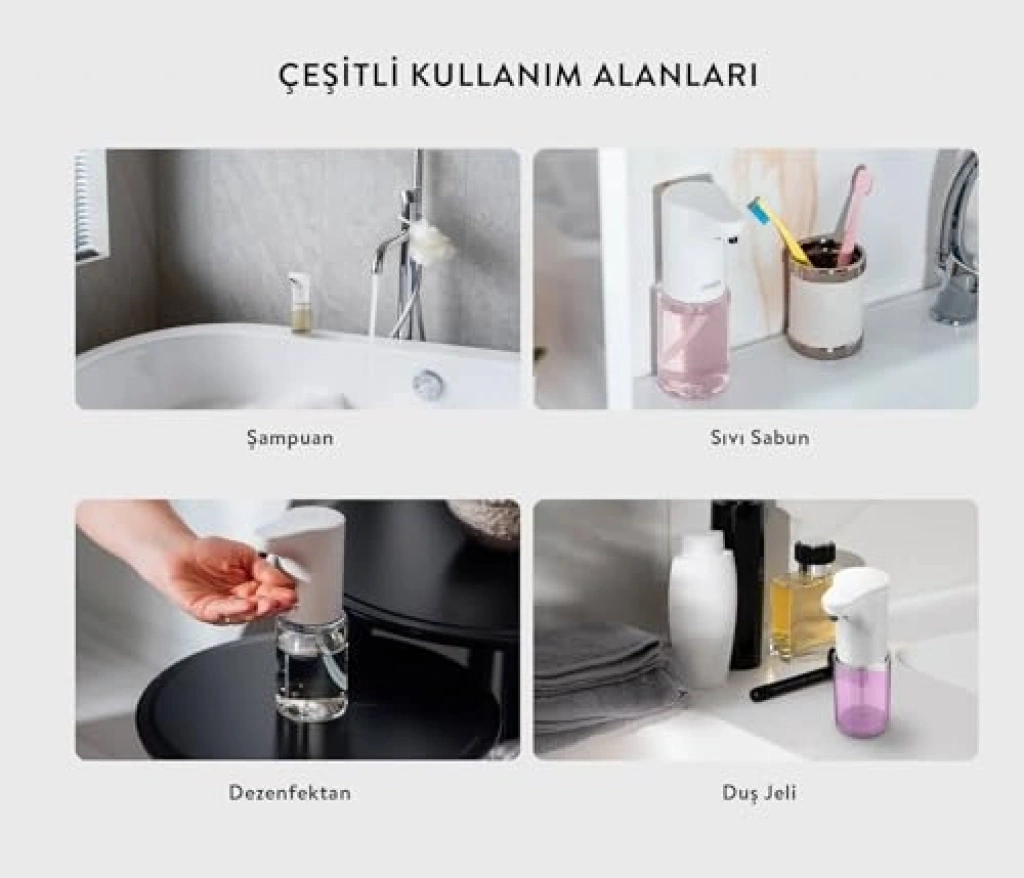 ÇEŞİTLİ KULLANIM ALANLARI

Şampuan

Sıvı Sabun

Dezenfektan

Duş Jeli