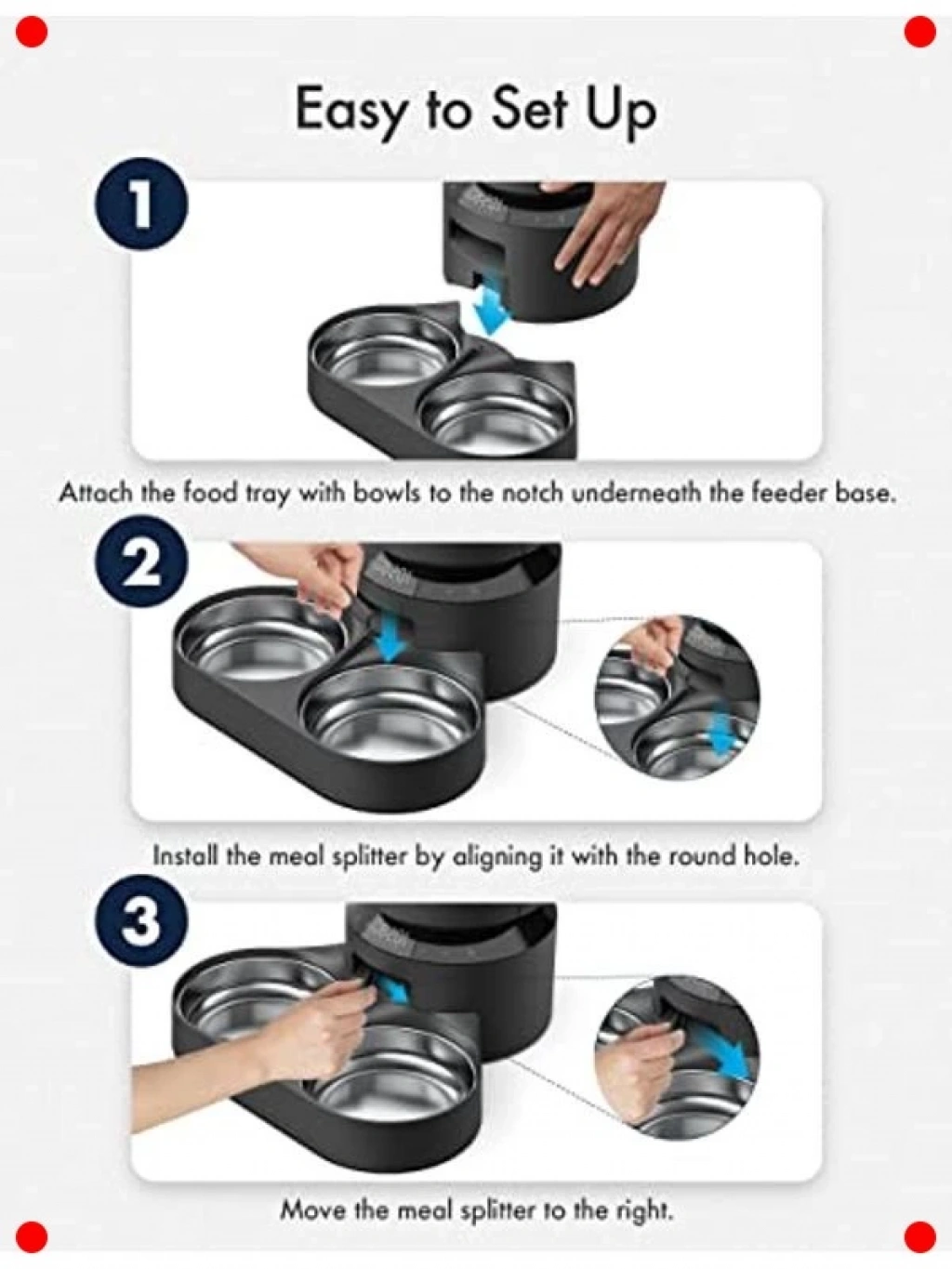 Easy to Set Up

1

Attach the food tray with bowls to the notch underneath the feeder base.

2

Install the meal splitter by aligning it with the round hole.

3

Move the meal splitter to the right.