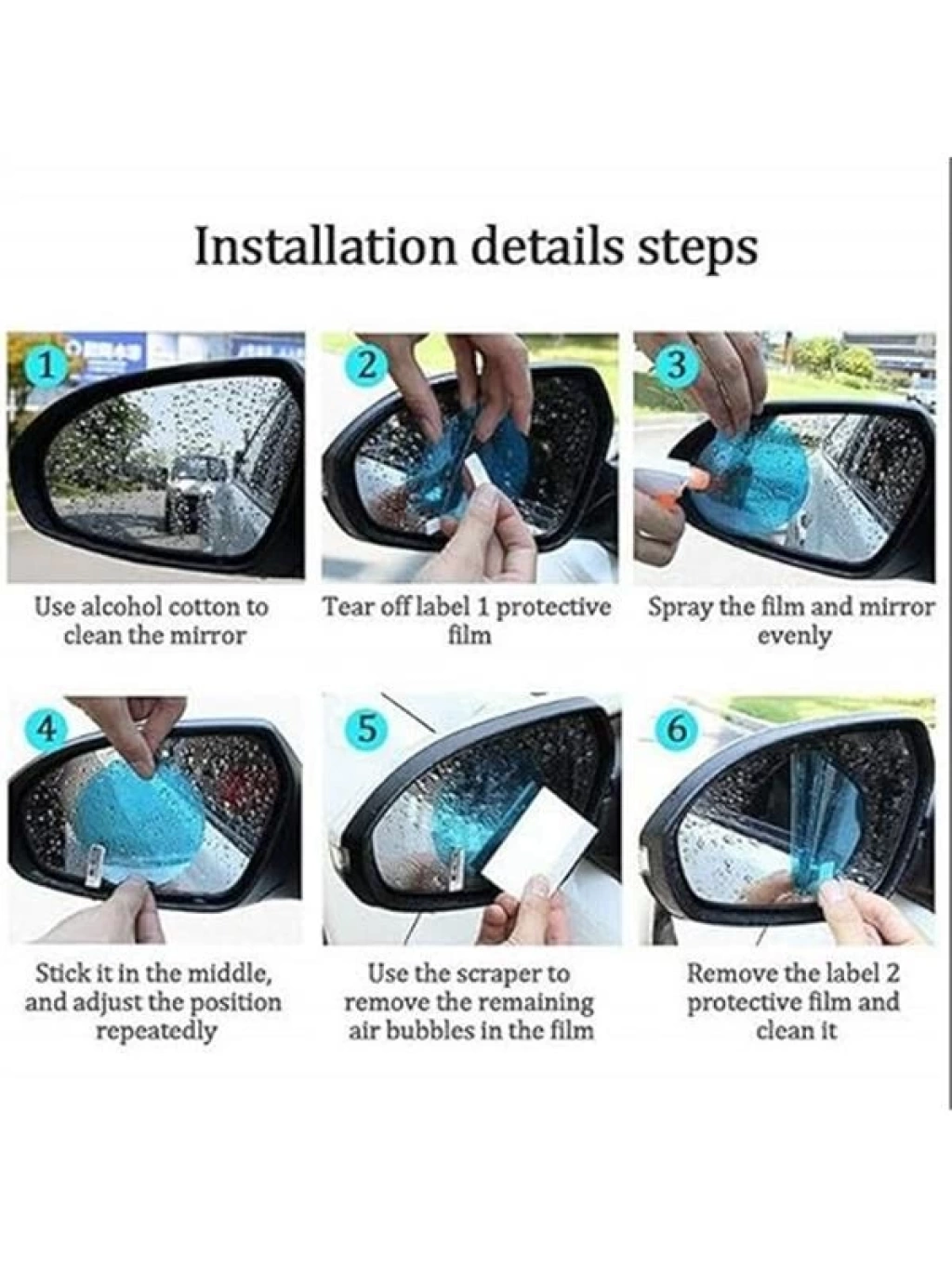 Installation details steps

1

Use alcohol cotton to clean the mirror

2

Tear off label 1 protective film

3

Spray the film and mirror evenly

4

Stick it in the middle, and adjust the position repeatedly

5

Use the scraper to remove the remaining air bubbles in the film

6

Remove the label 2 protective film and clean it